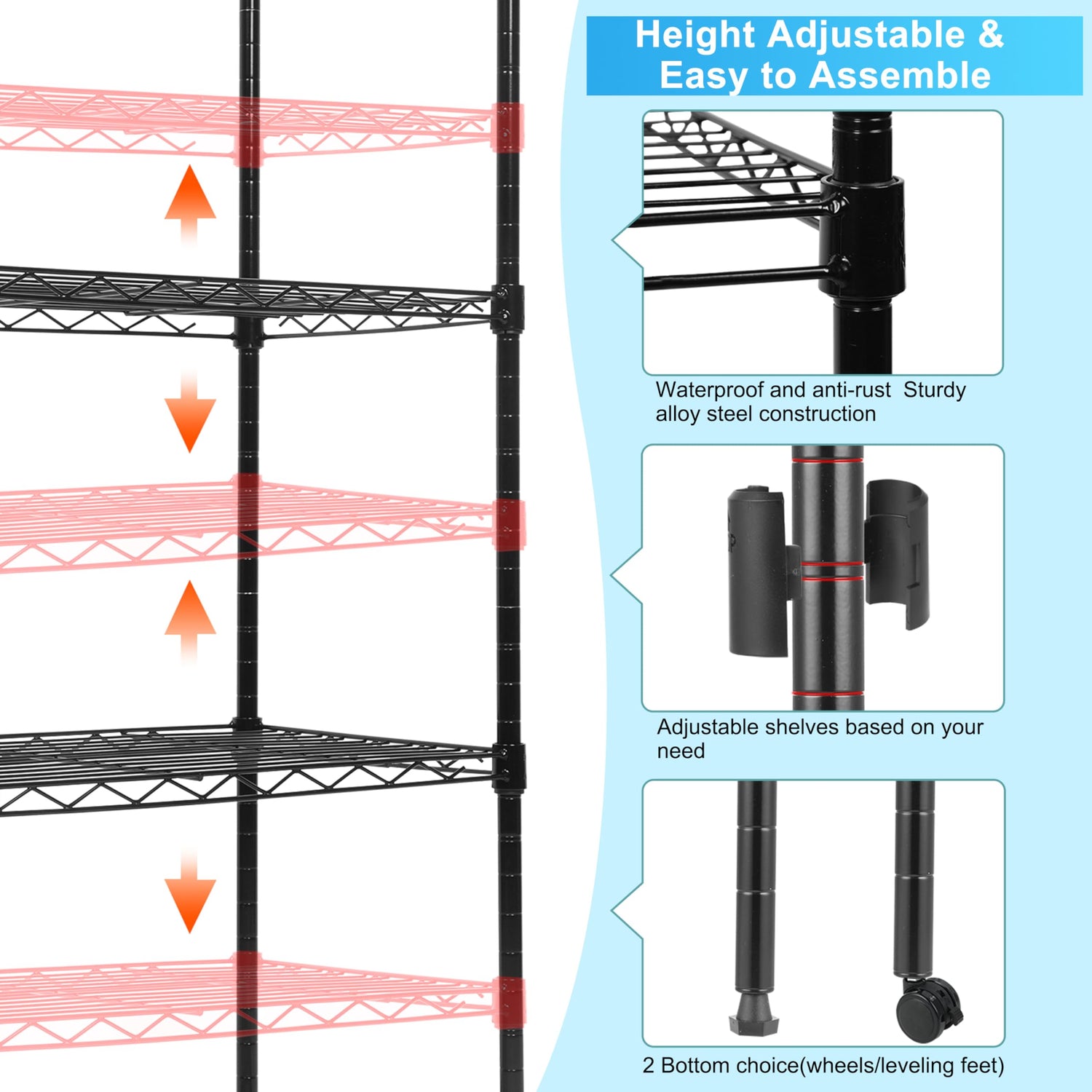 Height Adjustable & Easy to Assemble

Waterproof and anti-rust Sturdy alloy steel construction

Adjustable shelves based on your need

2 Bottom choice(wheels/leveling feet)