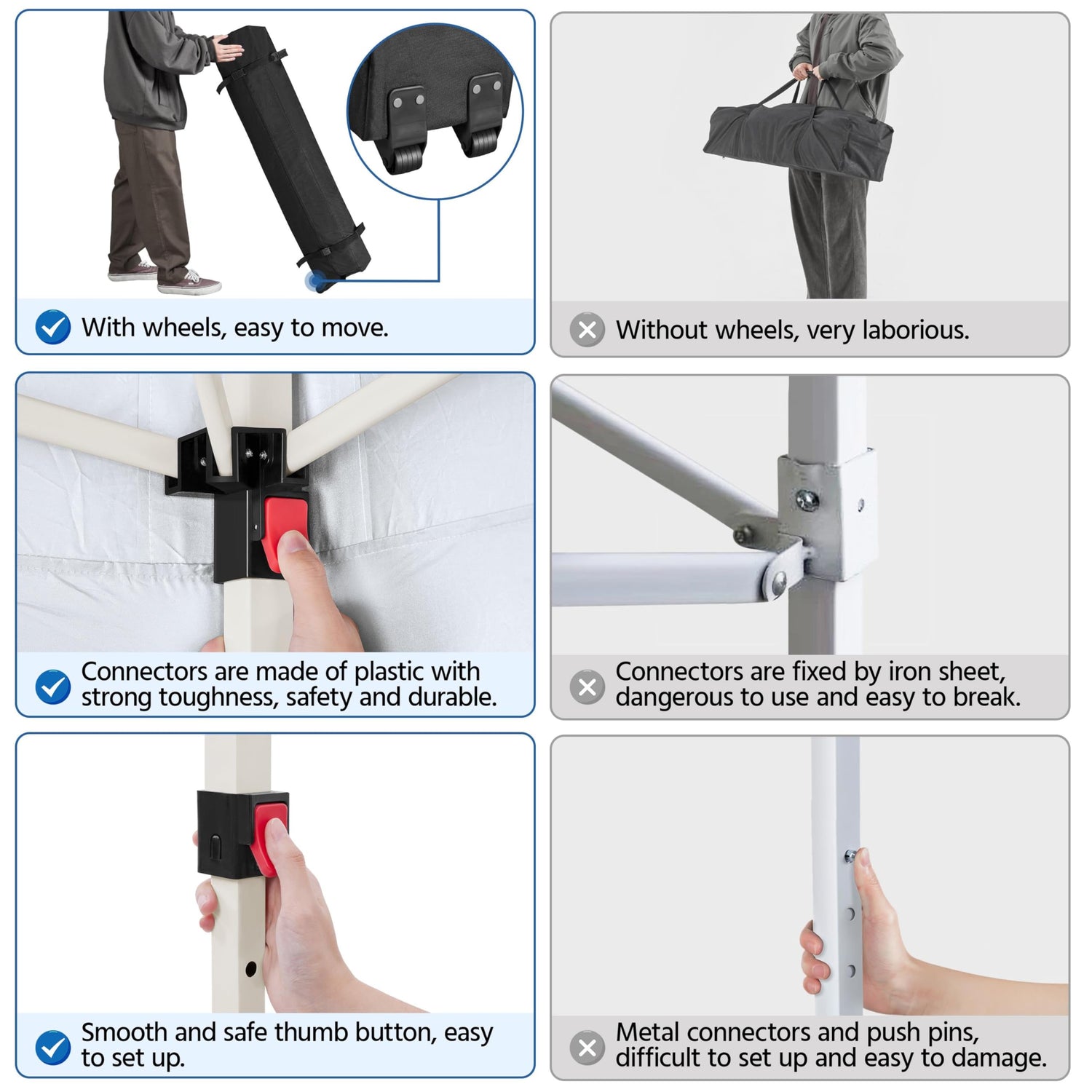 With wheels, easy to move.

Without wheels, very laborious.

Connectors are made of plastic with strong toughness, safety and durable.

Connectors are fixed by iron sheet, dangerous to use and easy to break.

Smooth and safe thumb button, easy to set up.

Metal connectors and push pins, difficult to set up and easy to damage.