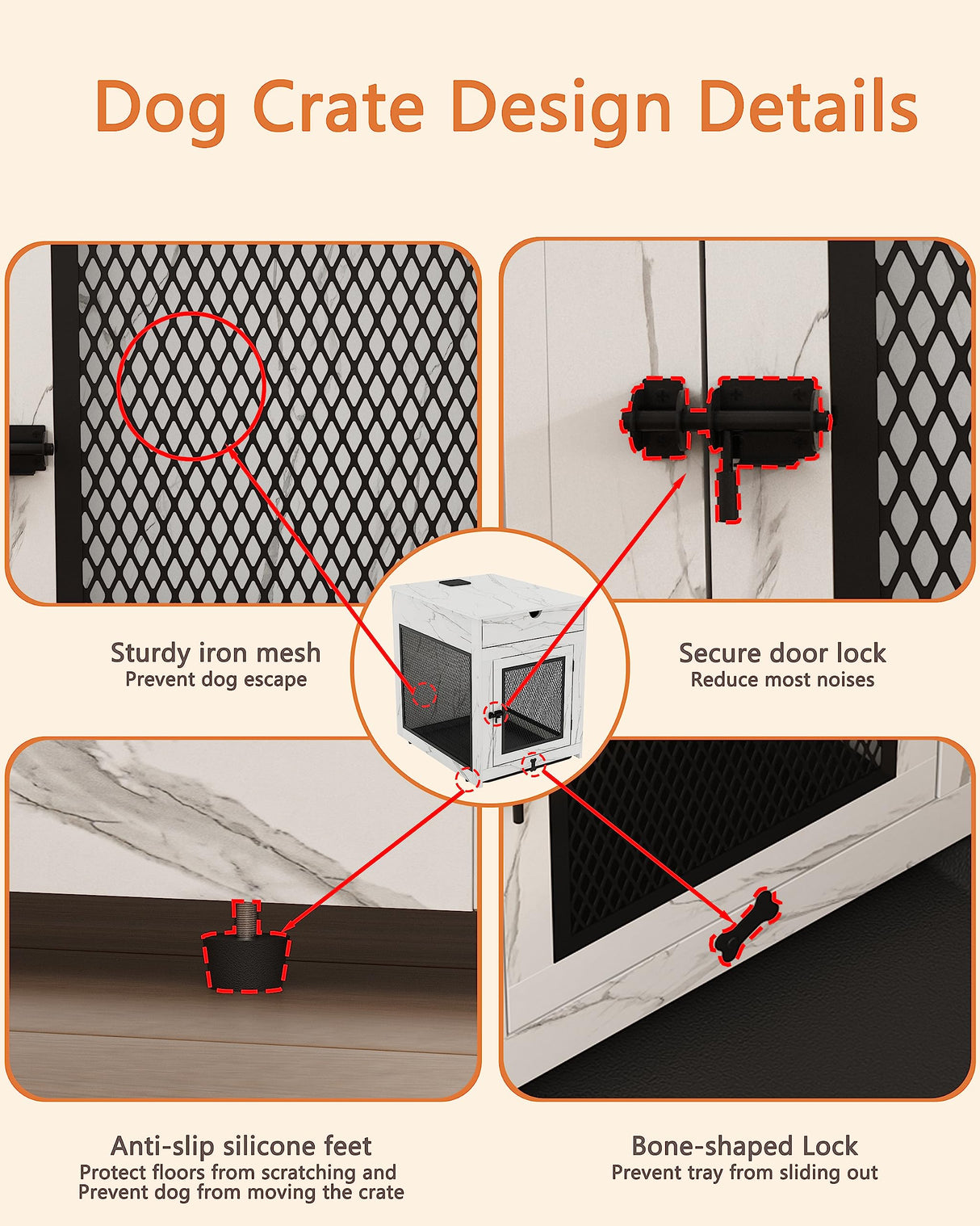 Dog Crate Design Details

Sturdy iron mesh
Prevent dog escape

Secure door lock
Reduce most noises

Anti-slip silicone feet
Protect floors from scratching and Prevent dog from moving the crate

Bone-shaped Lock
Prevent tray from sliding out