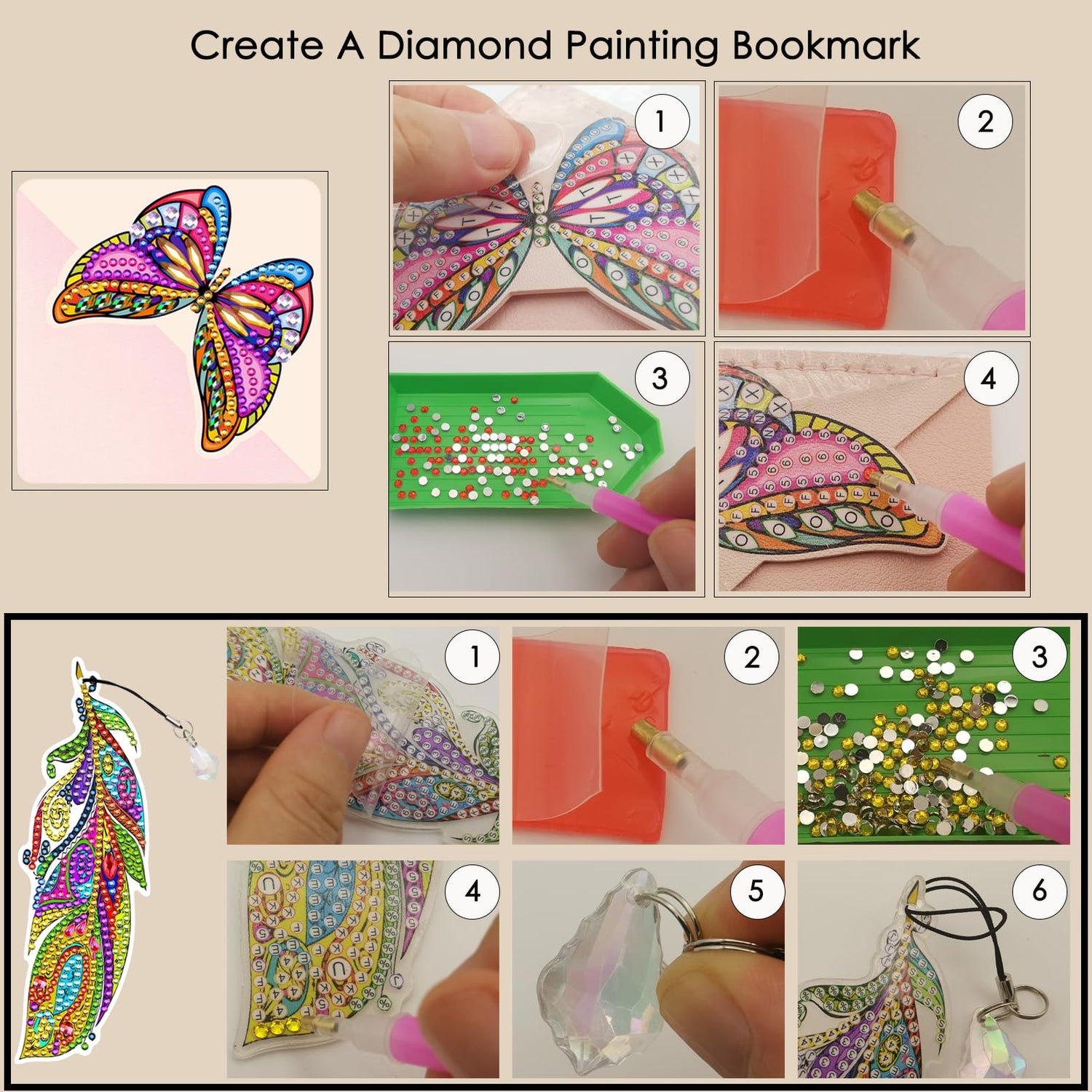 Create A Diamond Painting Bookmark

1

2

3

4

1

2

3

4

5

6