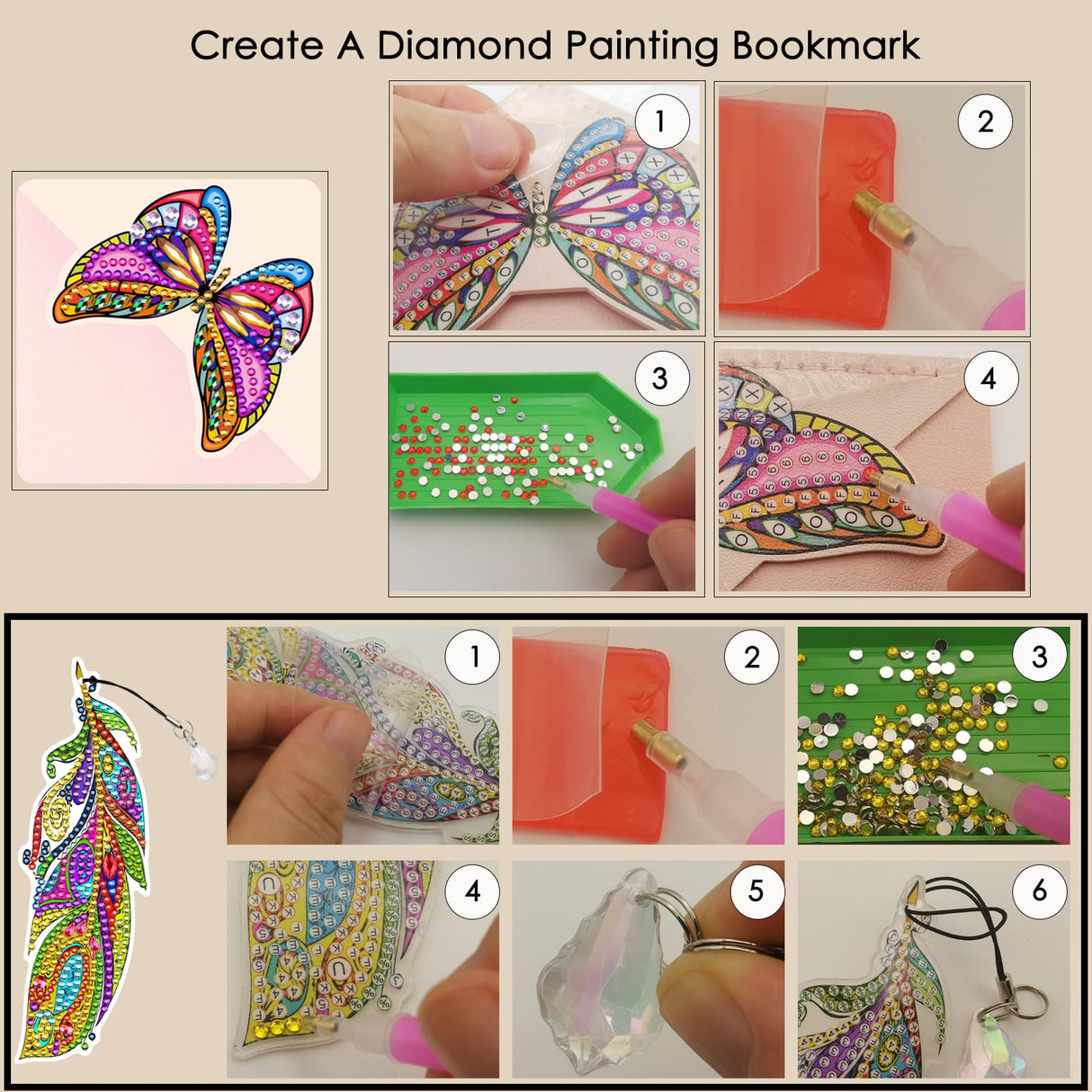 Create A Diamond Painting Bookmark

1

2

3

4

1

2

3

4

5

6