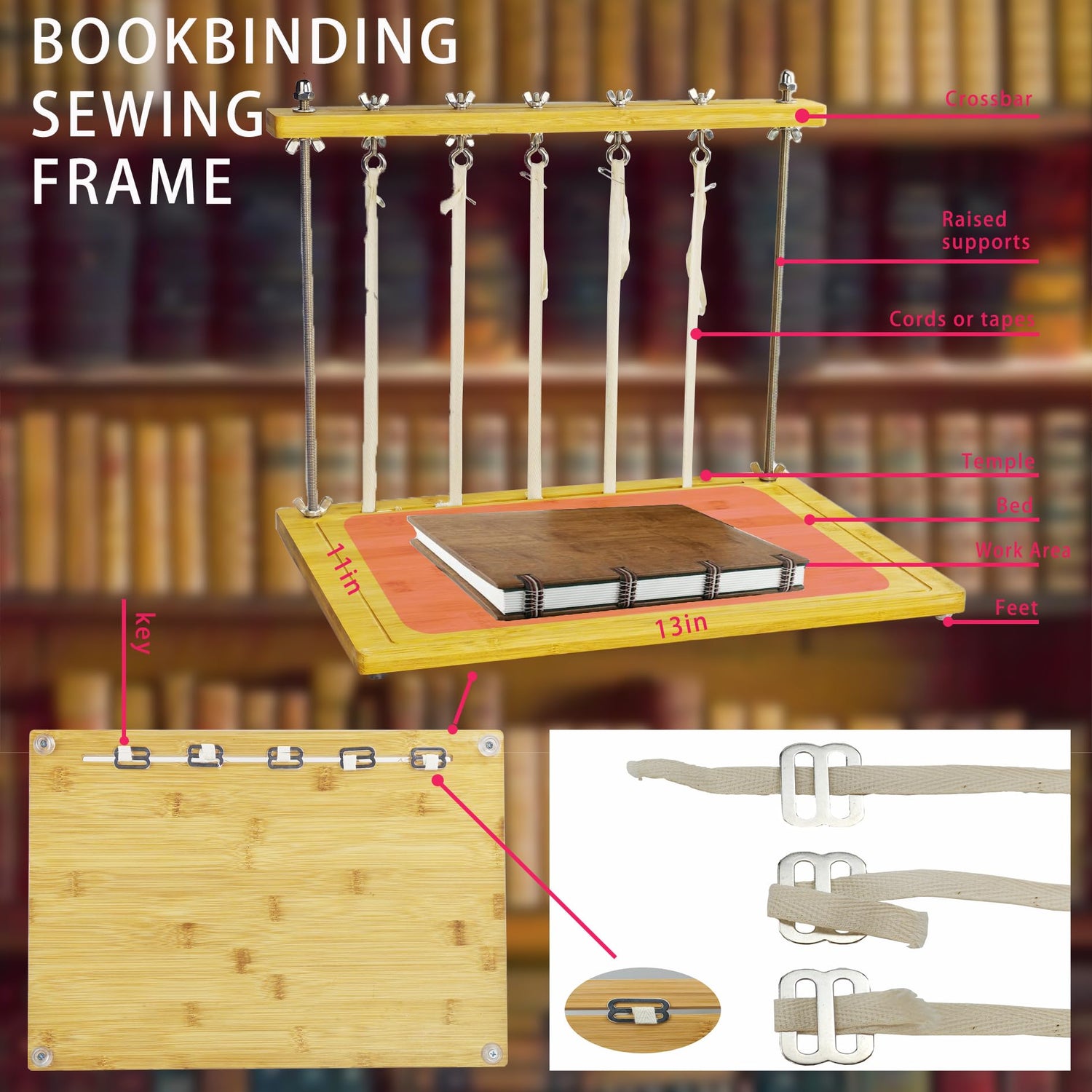 BOOKBINDING SEWING FRAME

Crossbar

Raised supports

Cords or tapes

Temple

Bed

Work Area

Feet

11in

13in

key