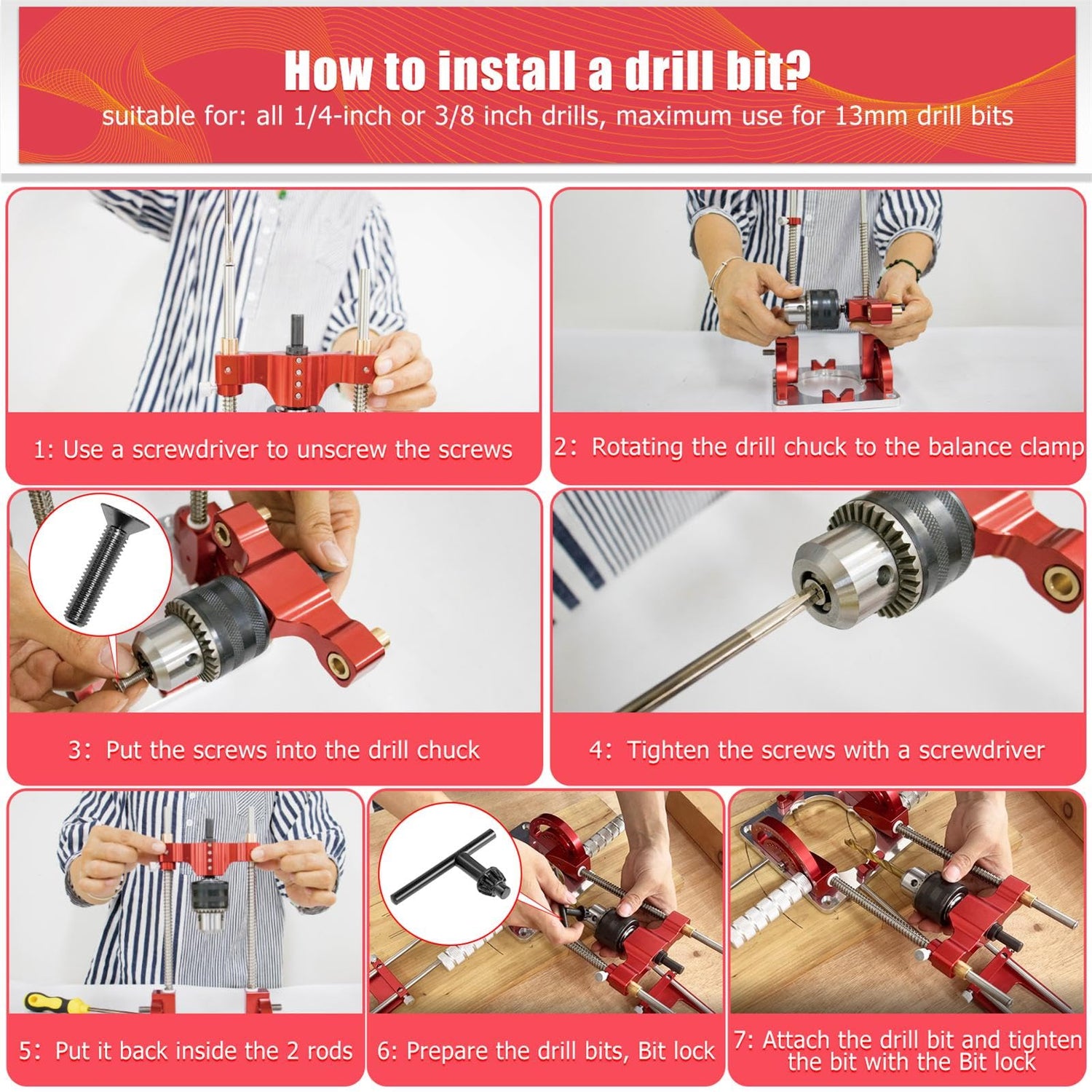 How to install a drill bit?
suitable for: all 1/4-inch or 3/8 inch drills, maximum use for 13mm drill bits

1: Use a screwdriver to unscrew the screws

2: Rotating the drill chuck to the balance clamp

3: Put the screws into the drill chuck

4: Tighten the screws with a screwdriver

5: Put it back inside the 2 rods

6: Prepare the drill bits, Bit lock

7: Attach the drill bit and tighten the bit with the Bit lock