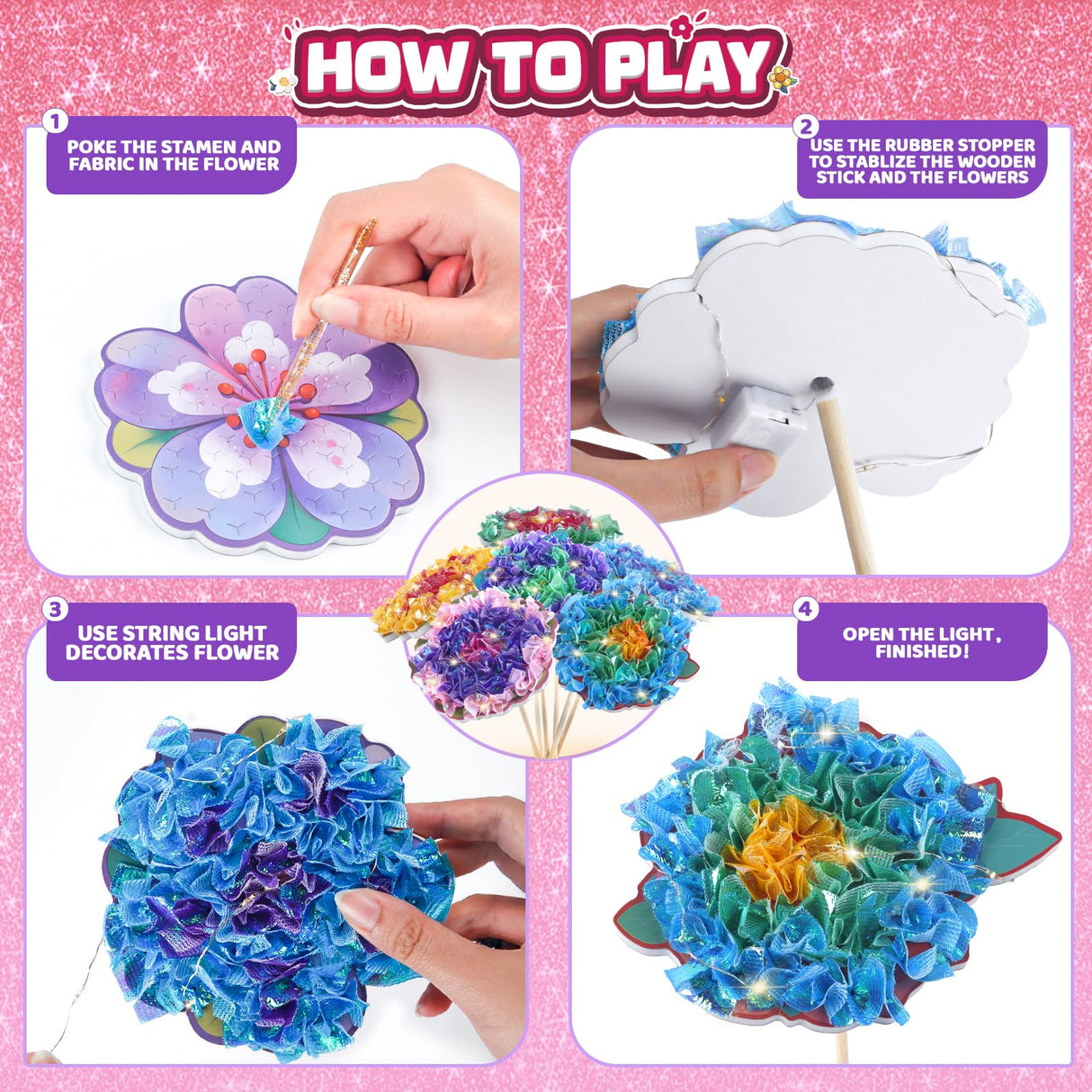 HOW TO PLAY

1
POKE THE STAMEN AND FABRIC IN THE FLOWER

2
USE THE RUBBER STOPPER TO STABLIZE THE WOODEN STICK AND THE FLOWERS

3
USE STRING LIGHT DECORATES FLOWER

4
OPEN THE LIGHT, FINISHED!