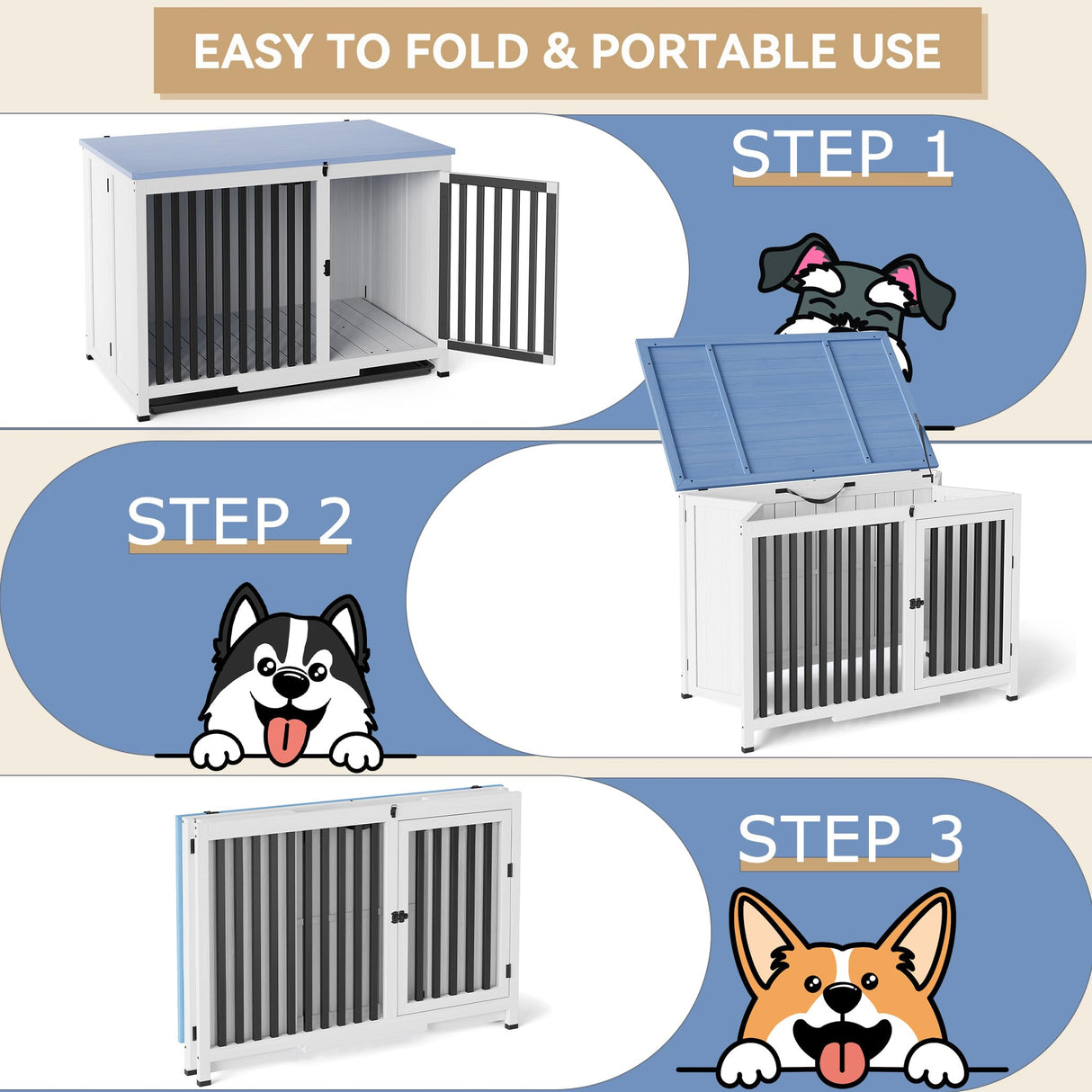 EASY TO FOLD & PORTABLE USE

STEP 1

STEP 2

STEP 3