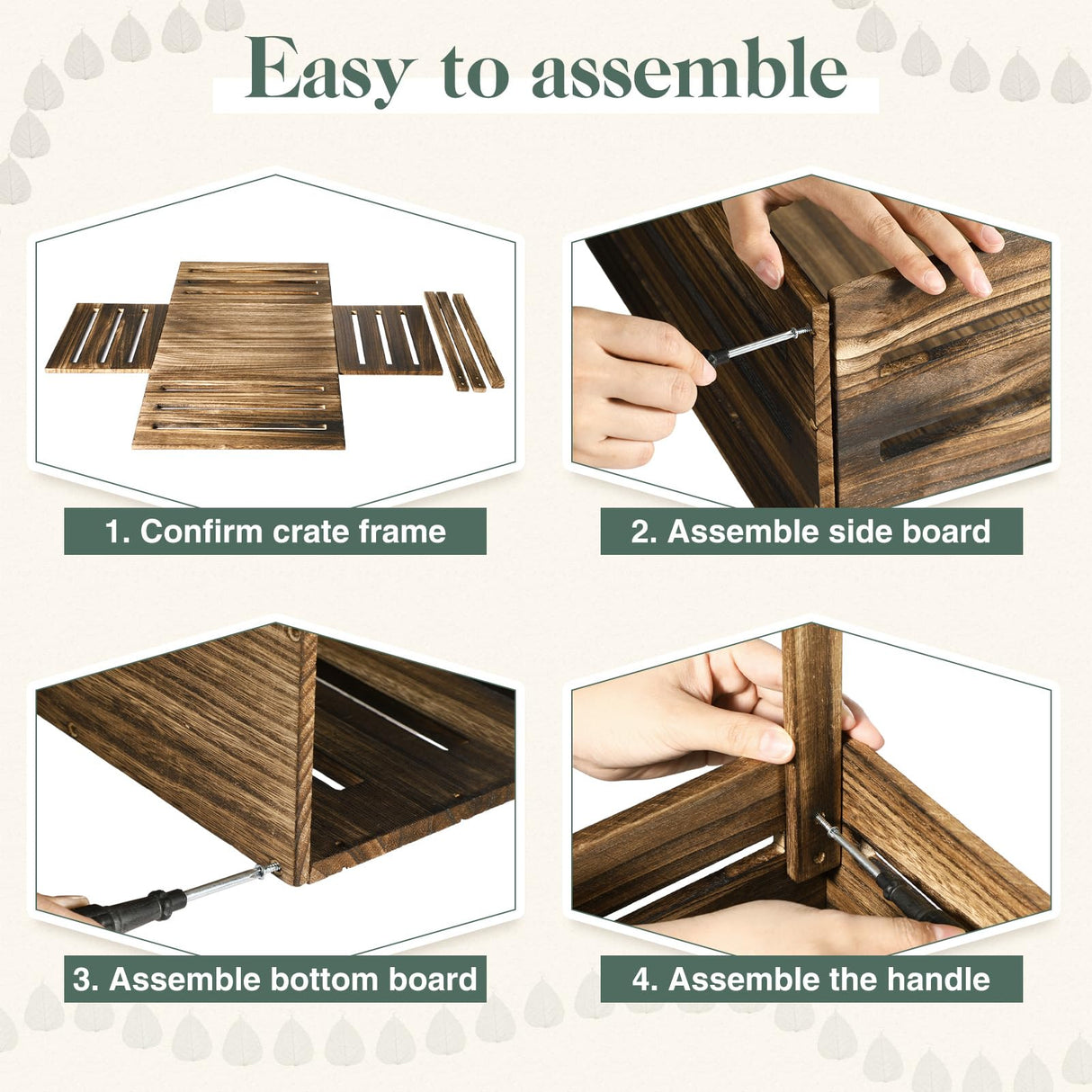 Easy to assemble

1. Confirm crate frame

2. Assemble side board

3. Assemble bottom board

4. Assemble the handle