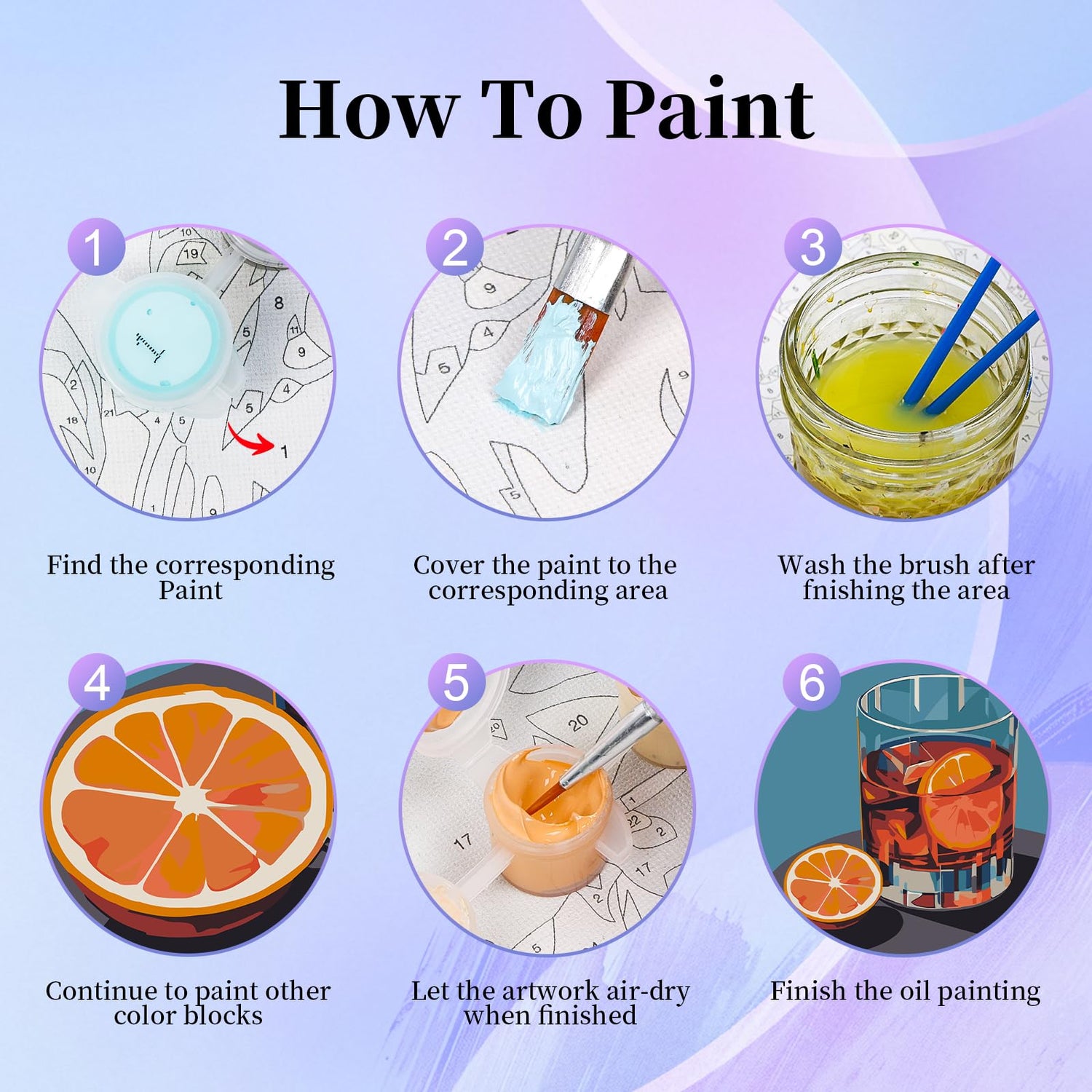 How To Paint

1

Find the corresponding Paint

2

Cover the paint to the corresponding area

3

Wash the brush after fnishing the area

4

Continue to paint other color blocks

5

Let the artwork air-dry when finished

6

Finish the oil painting