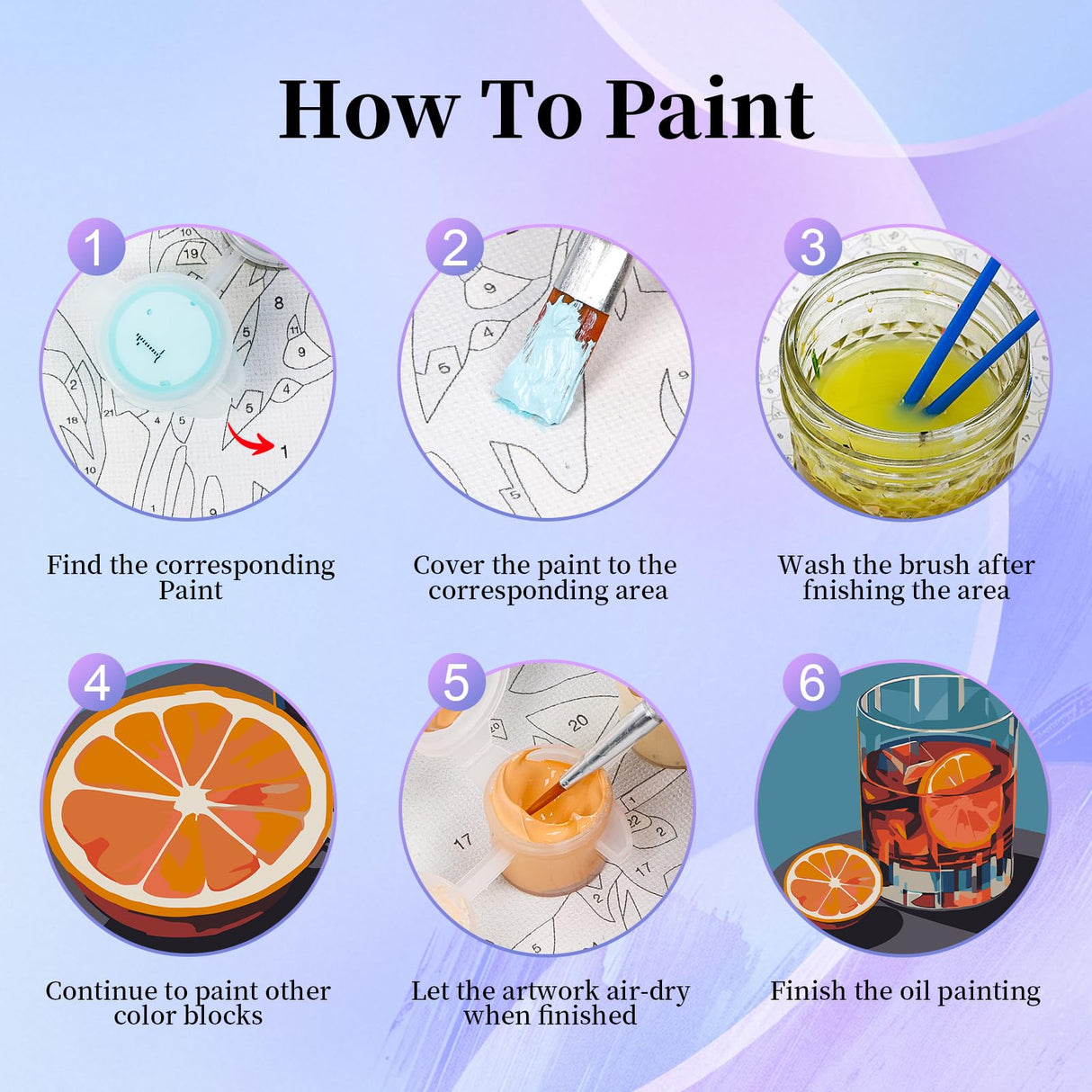 How To Paint

1

Find the corresponding Paint

2

Cover the paint to the corresponding area

3

Wash the brush after fnishing the area

4

Continue to paint other color blocks

5

Let the artwork air-dry when finished

6

Finish the oil painting