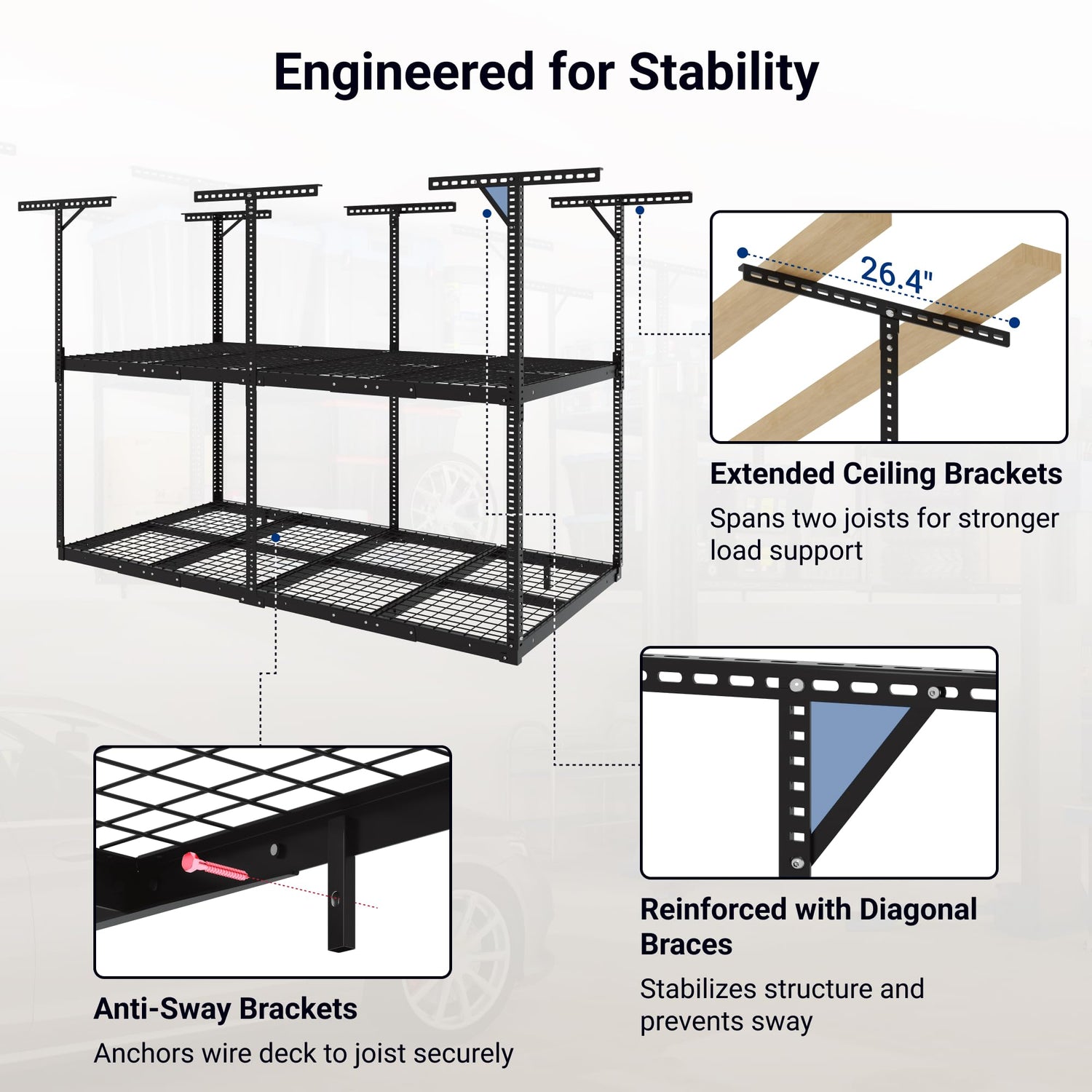 Engineered for Stability

26.4"

Extended Ceiling Brackets

Spans two joists for stronger load support

Reinforced with Diagonal Braces

Stabilizes structure and prevents sway

Anti-Sway Brackets

Anchors wire deck to joist securely