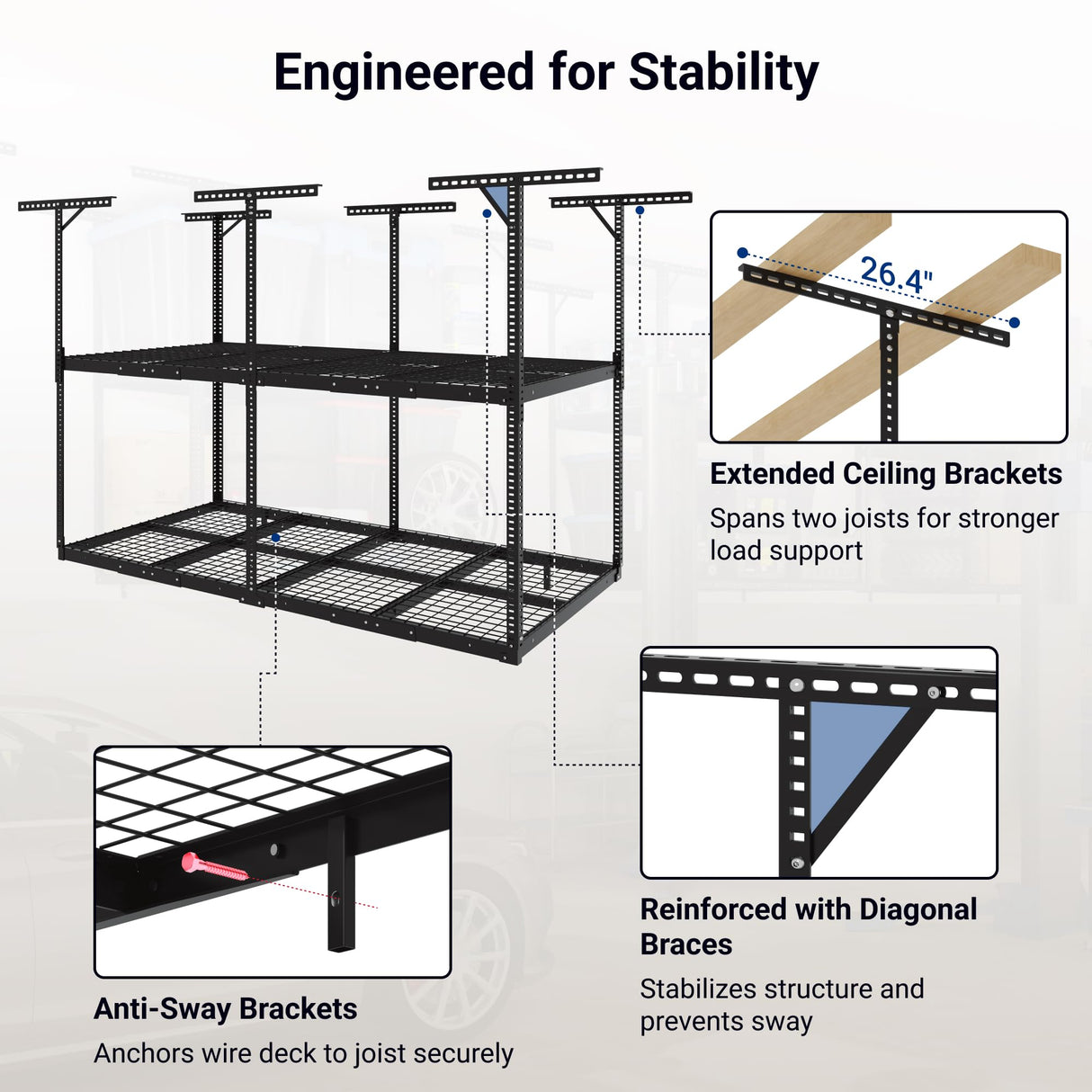 Engineered for Stability

26.4"

Extended Ceiling Brackets

Spans two joists for stronger load support

Reinforced with Diagonal Braces

Stabilizes structure and prevents sway

Anti-Sway Brackets

Anchors wire deck to joist securely