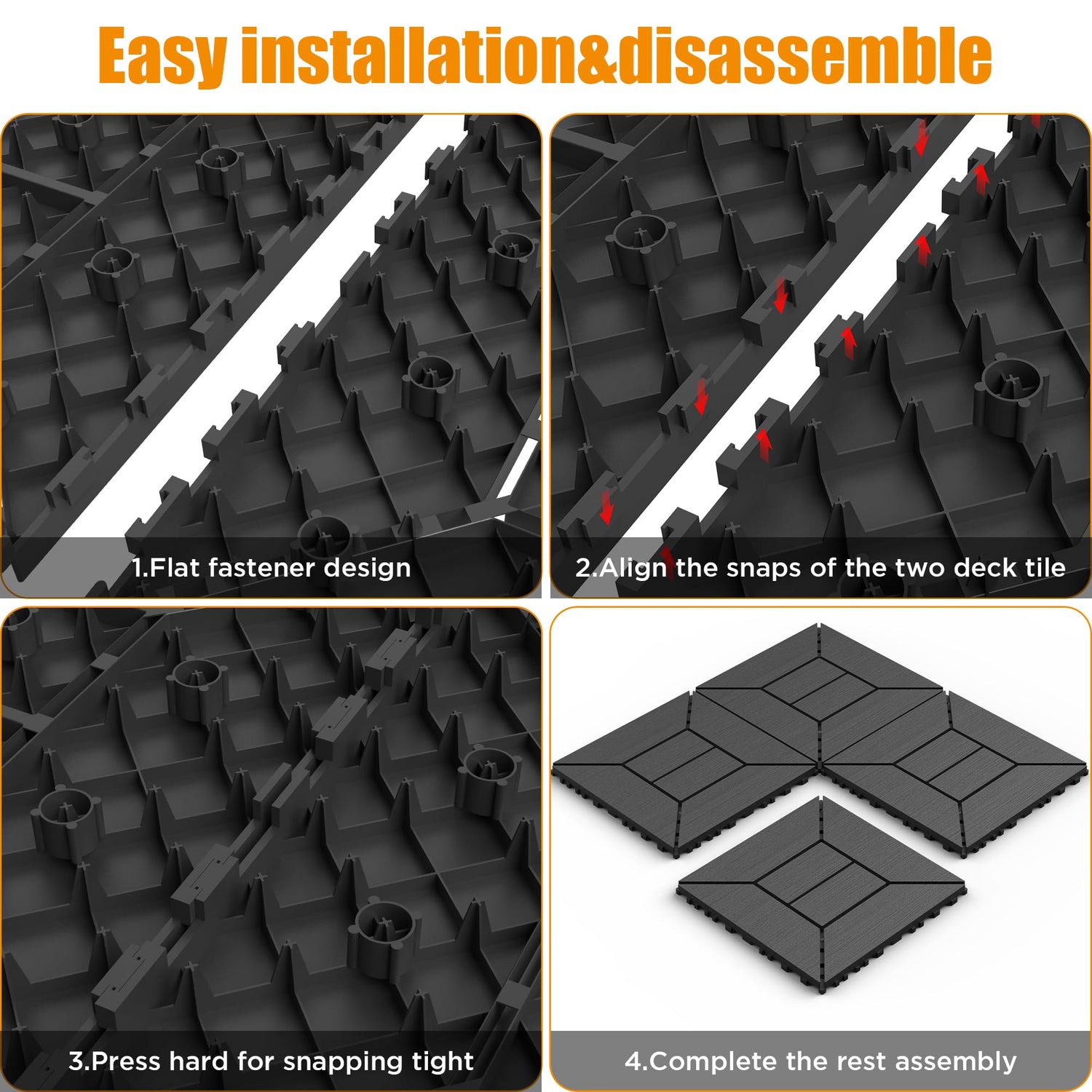 Easy installation&disassemble

1.Flat fastener design

2.Align the snaps of the two deck tile

3.Press hard for snapping tight

4.Complete the rest assembly