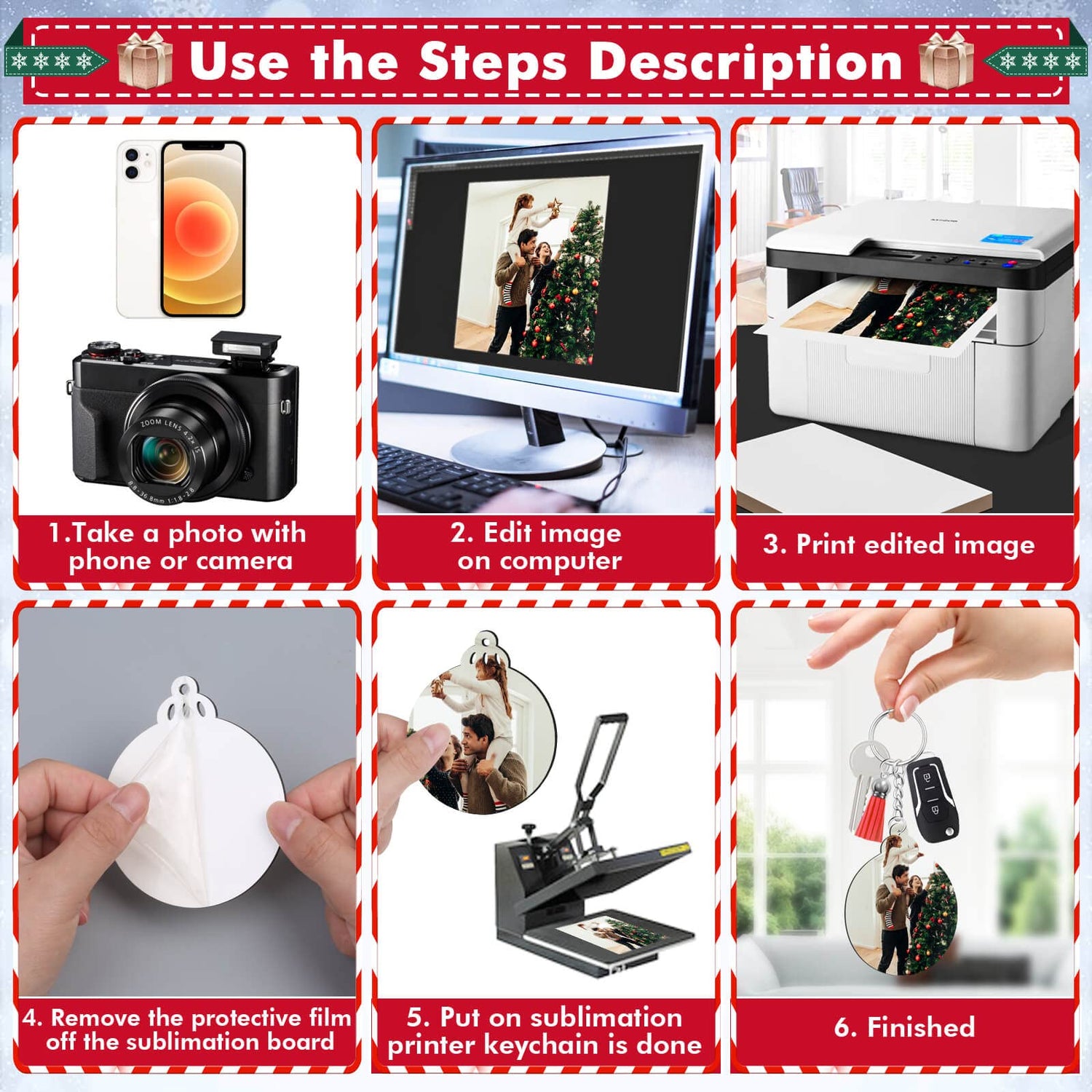 Use the Steps Description

ZOOM LENS 4.2x IS
8.8-36.8mm 1:1.8-2.8

1.Take a photo with phone or camera

2. Edit image on computer

3. Print edited image

4. Remove the protective film off the sublimation board

5. Put on sublimation printer keychain is done

6. Finished