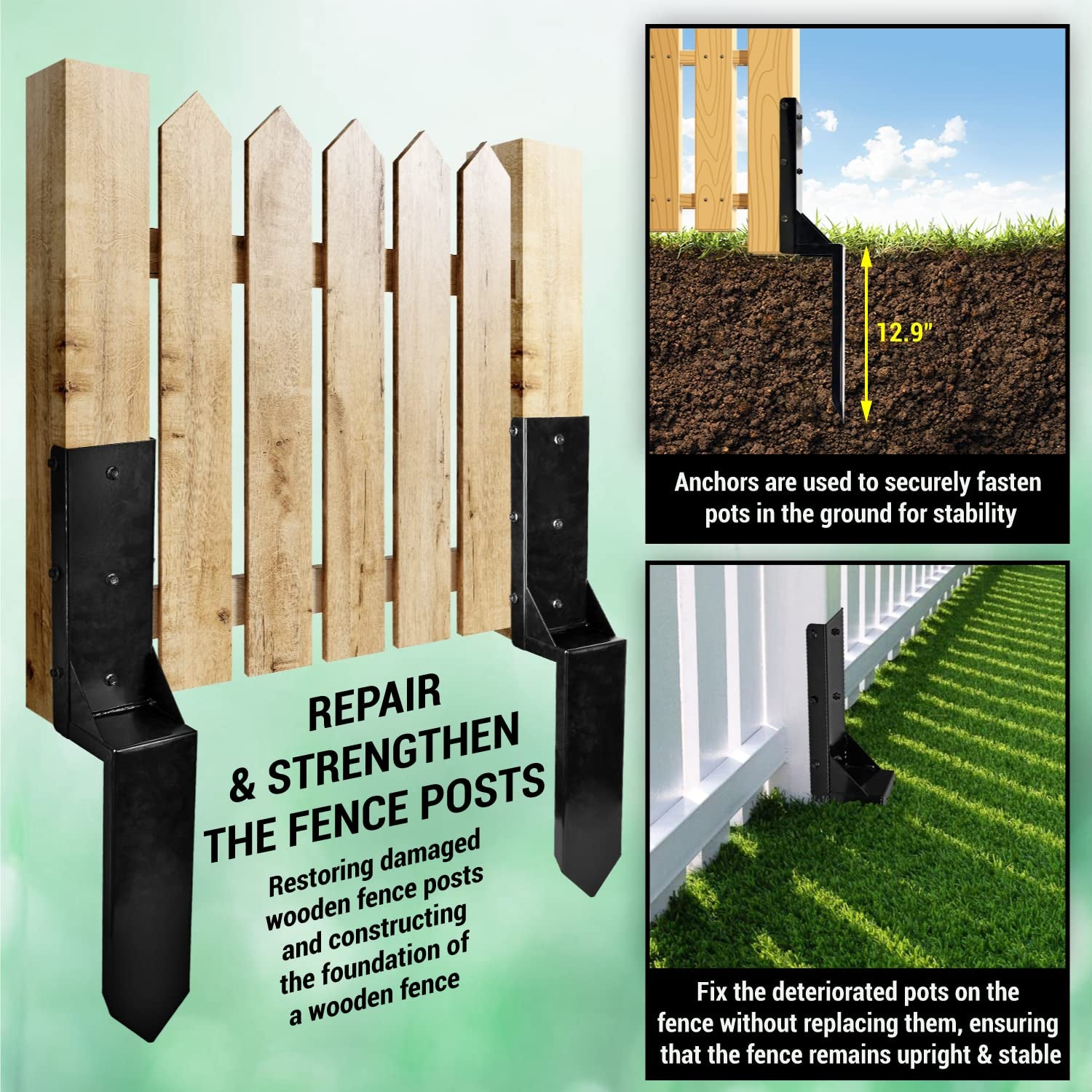 REPAIR & STRENGTHEN THE FENCE POSTS

Restoring damaged wooden fence posts and constructing the foundation of a wooden fence

12.9"

Anchors are used to securely fasten pots in the ground for stability

Fix the deteriorated pots on the fence without replacing them, ensuring that the fence remains upright & stable