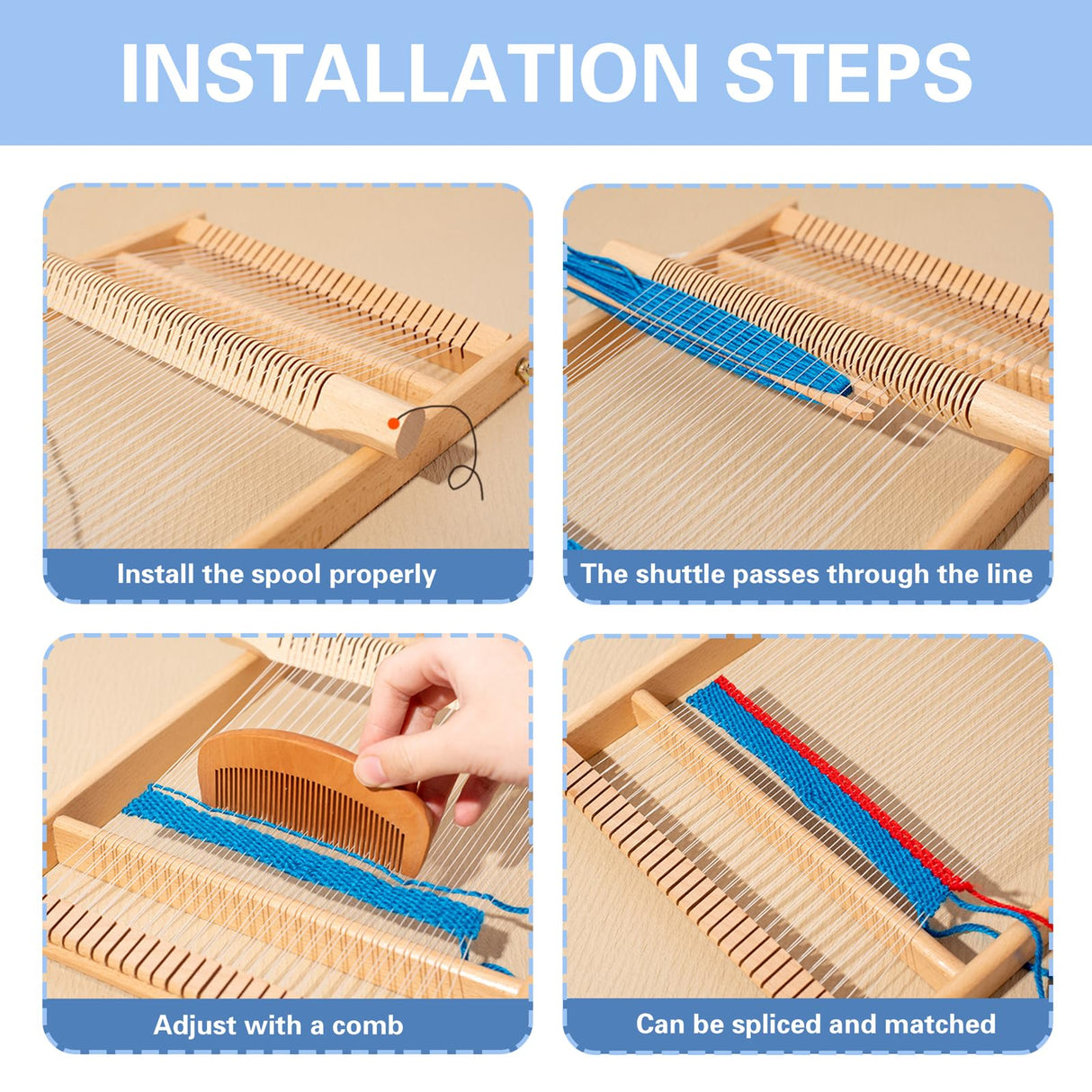 INSTALLATION STEPS

Install the spool properly

The shuttle passes through the line

Adjust with a comb

Can be spliced and matched