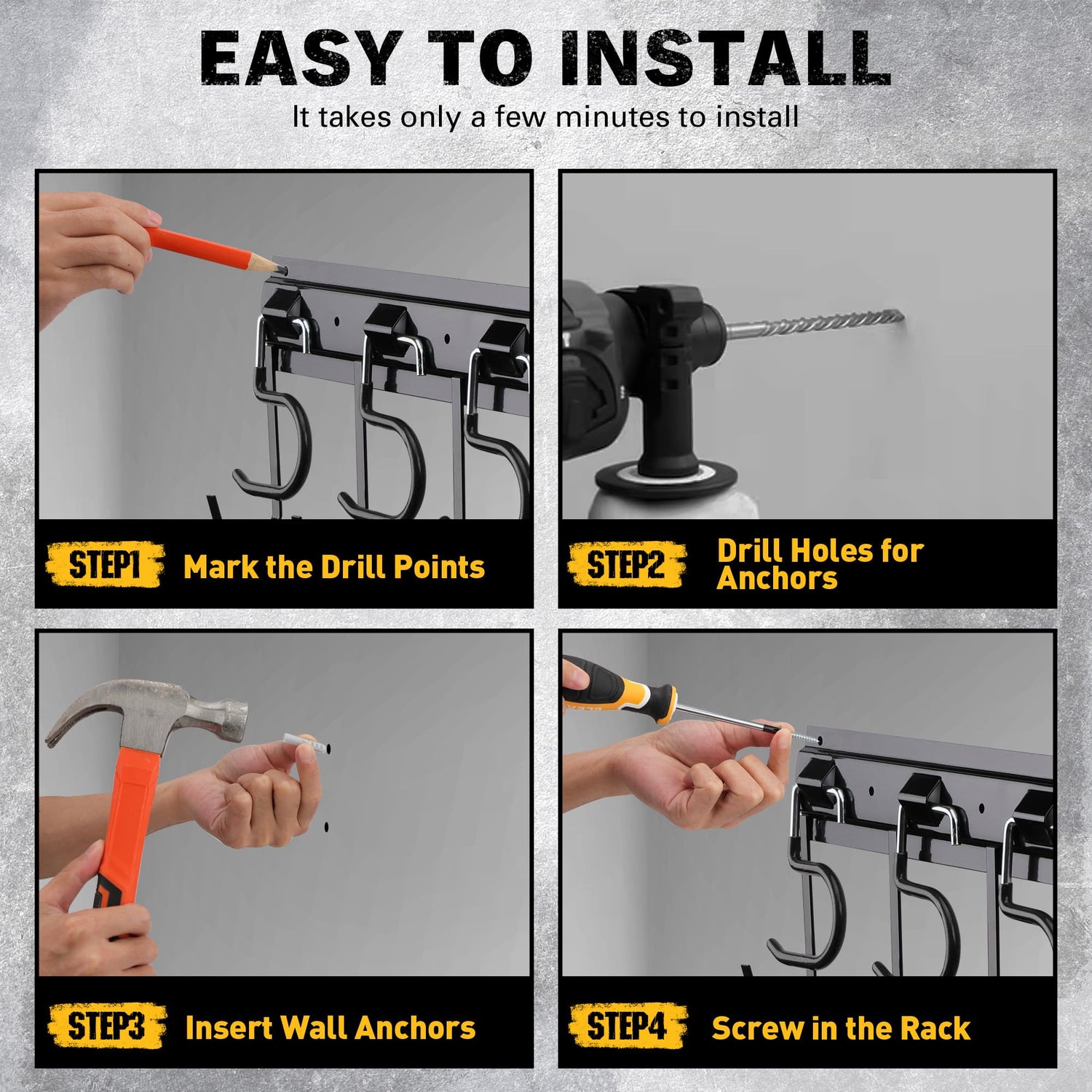 EASY TO INSTALL

It takes only a few minutes to install

STEP1 Mark the Drill Points

STEP2 Drill Holes for Anchors

STEP3 Insert Wall Anchors

STEP4 Screw in the Rack