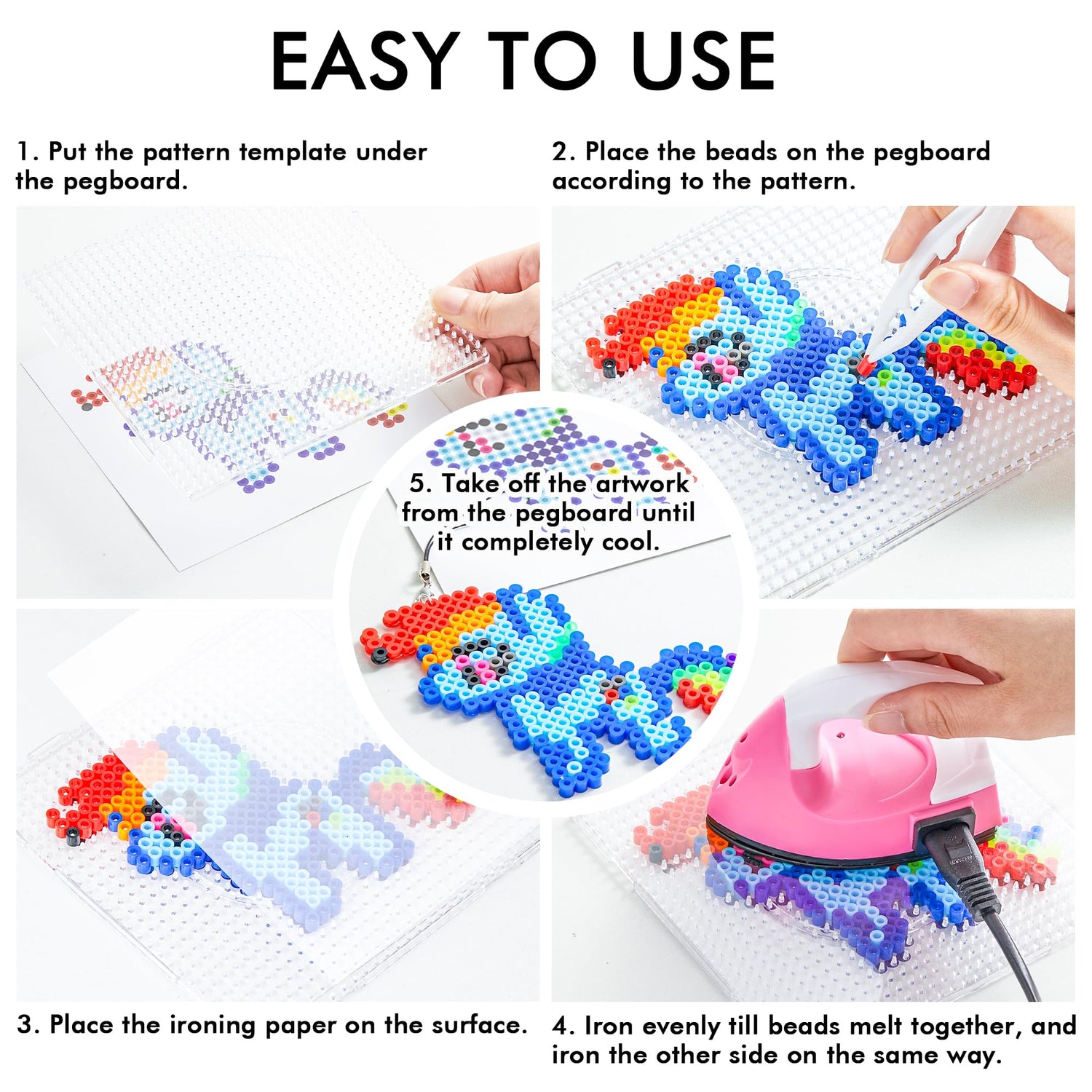 EASY TO USE

1. Put the pattern template under the pegboard.

2. Place the beads on the pegboard according to the pattern.

5. Take off the artwork from the pegboard until it completely cool.

3. Place the ironing paper on the surface.

4. Iron evenly till beads melt together, and iron the other side on the same way.