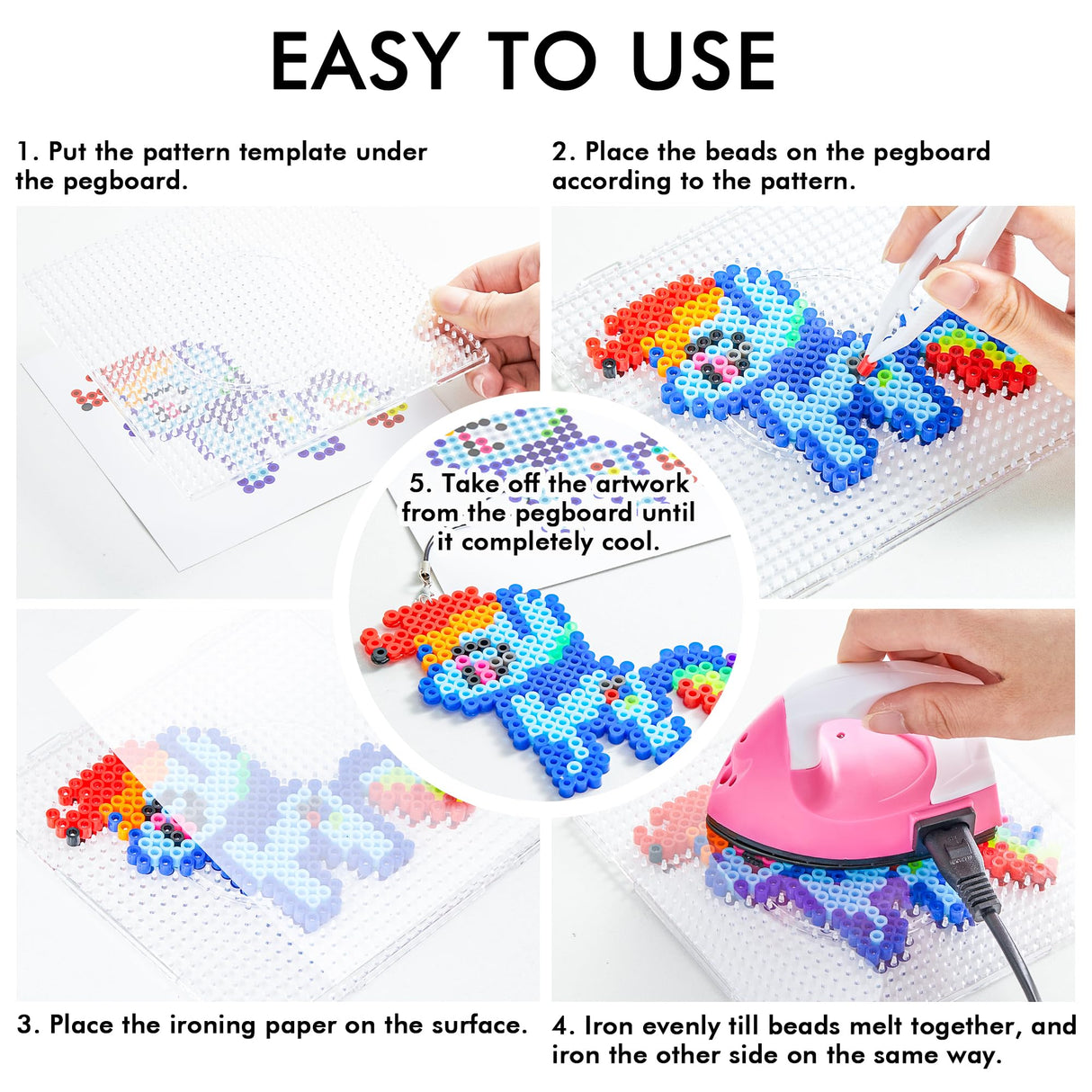 EASY TO USE

1. Put the pattern template under the pegboard.

2. Place the beads on the pegboard according to the pattern.

5. Take off the artwork from the pegboard until it completely cool.

3. Place the ironing paper on the surface.

4. Iron evenly till beads melt together, and iron the other side on the same way.