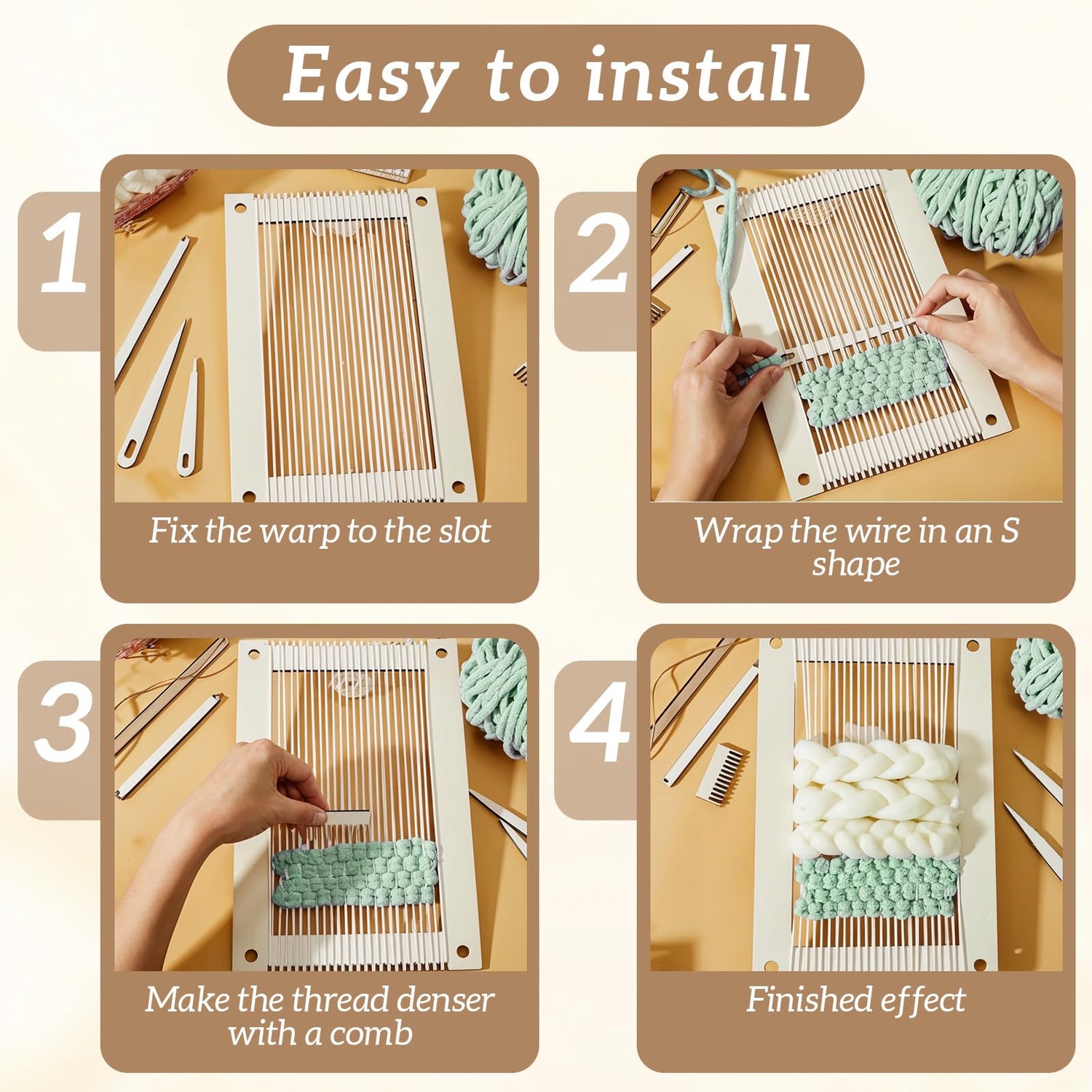 Easy to install

1

Fix the warp to the slot

2

Wrap the wire in an S shape

3

Make the thread denser with a comb

4

Finished effect