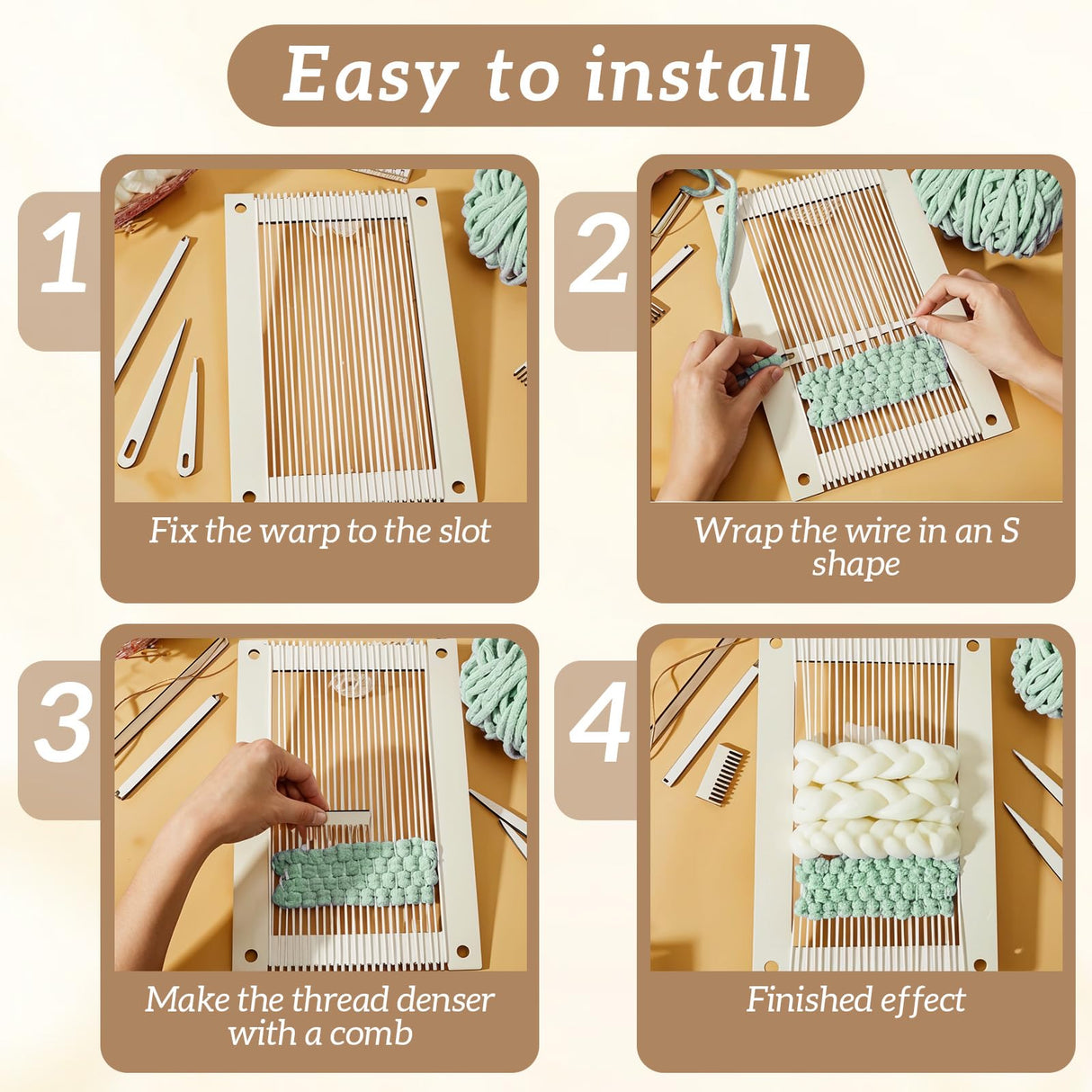 Easy to install

1

Fix the warp to the slot

2

Wrap the wire in an S shape

3

Make the thread denser with a comb

4

Finished effect