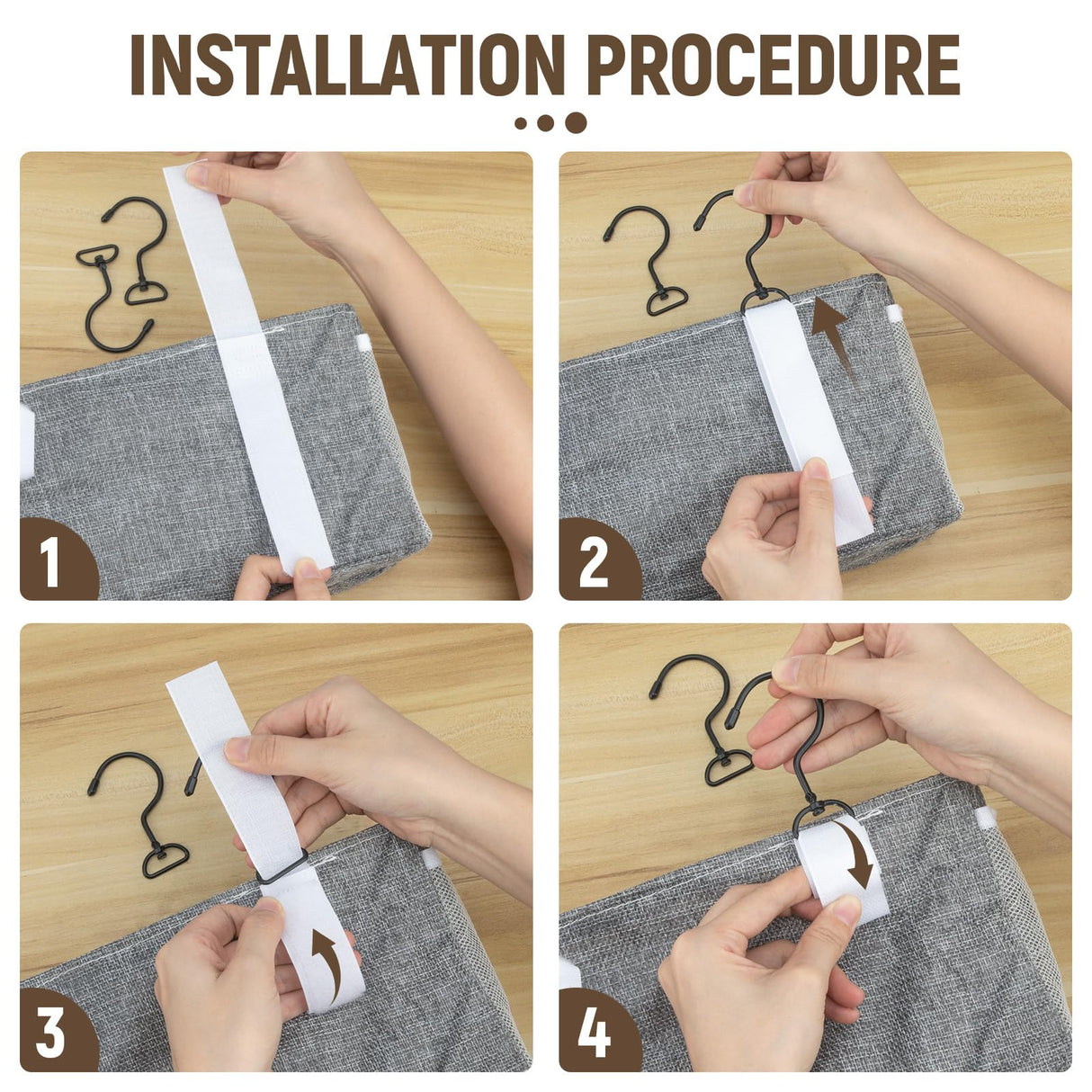 INSTALLATION PROCEDURE

1

2

3

4