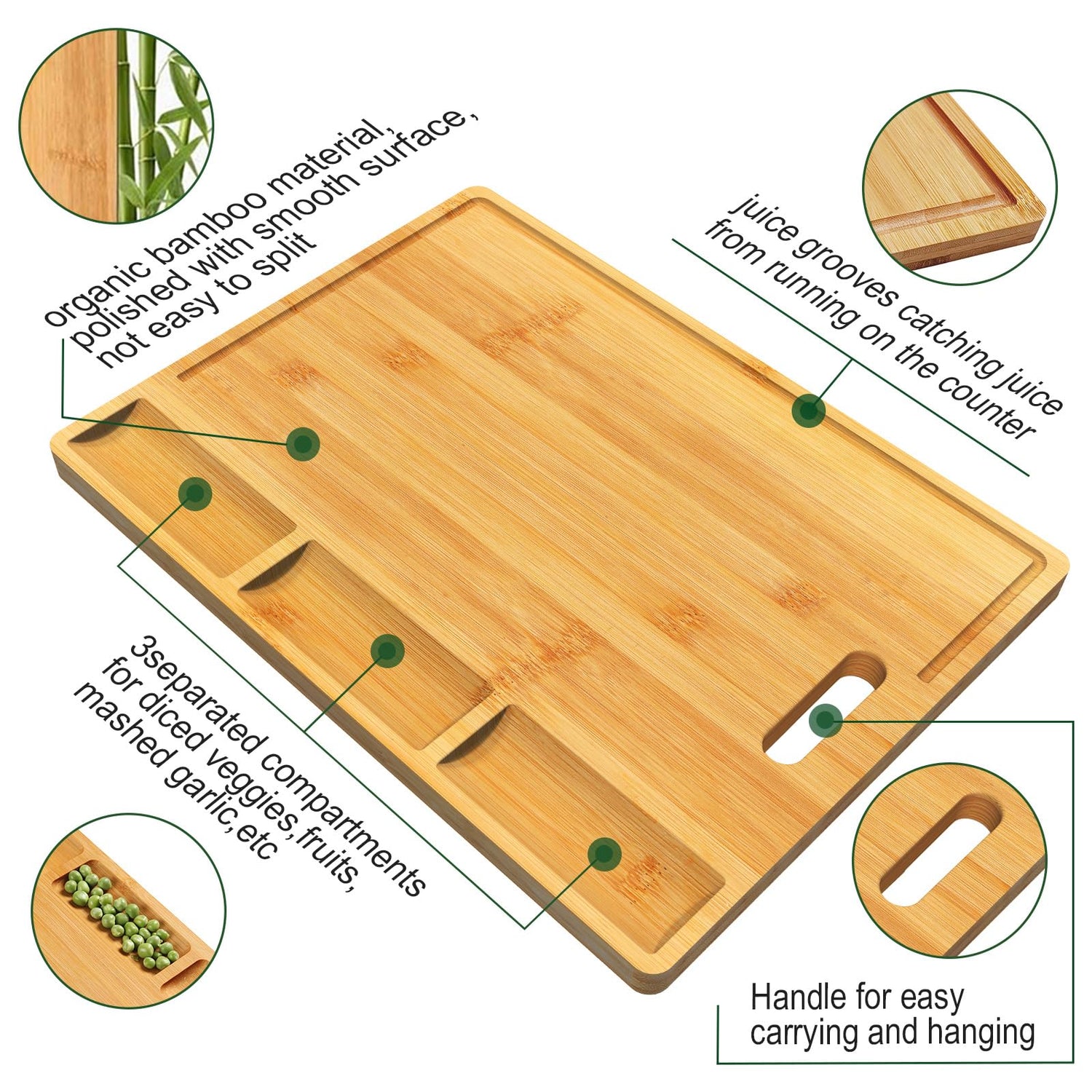 organic bamboo material, polished with smooth surface, not easy to split

juice grooves catching juice from running on the counter

3separated compartments for diced veggies,fruits, mashed garlic,etc

Handle for easy carrying and hanging