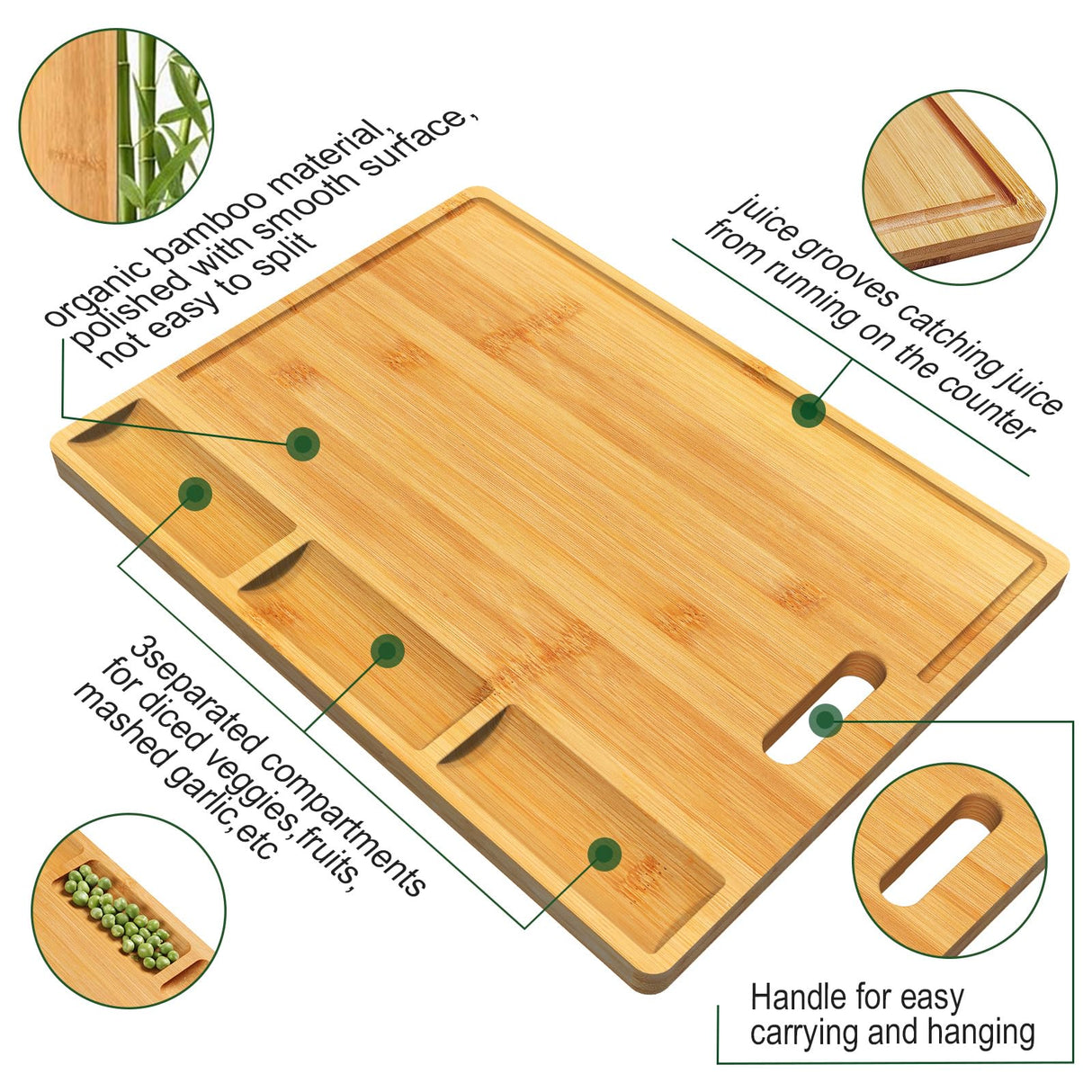 organic bamboo material, polished with smooth surface, not easy to split

juice grooves catching juice from running on the counter

3separated compartments for diced veggies,fruits, mashed garlic,etc

Handle for easy carrying and hanging