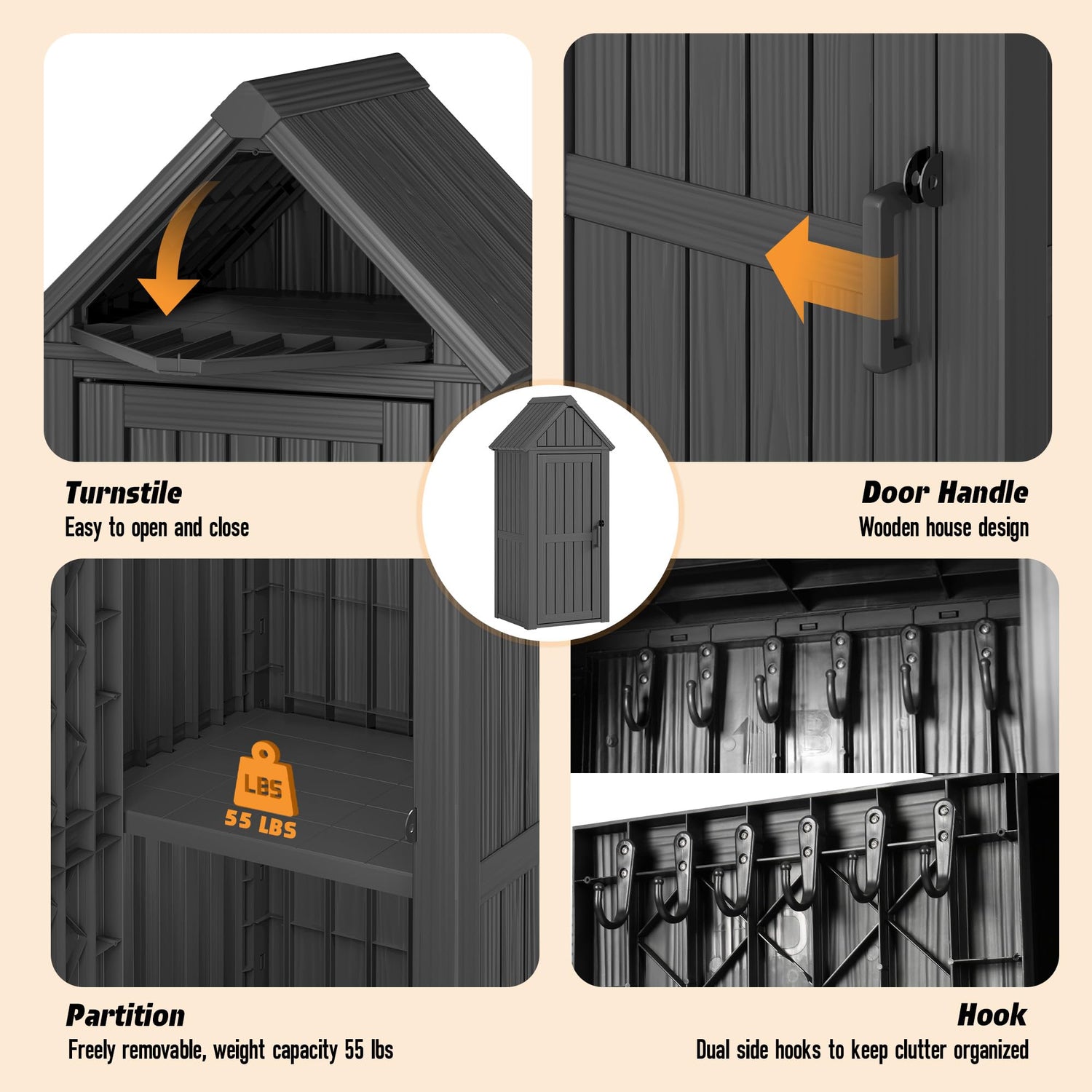 Turnstile
Easy to open and close

Door Handle
Wooden house design

LBS
55 LBS

Partition
Freely removable, weight capacity 55 lbs

Hook
Dual side hooks to keep clutter organized