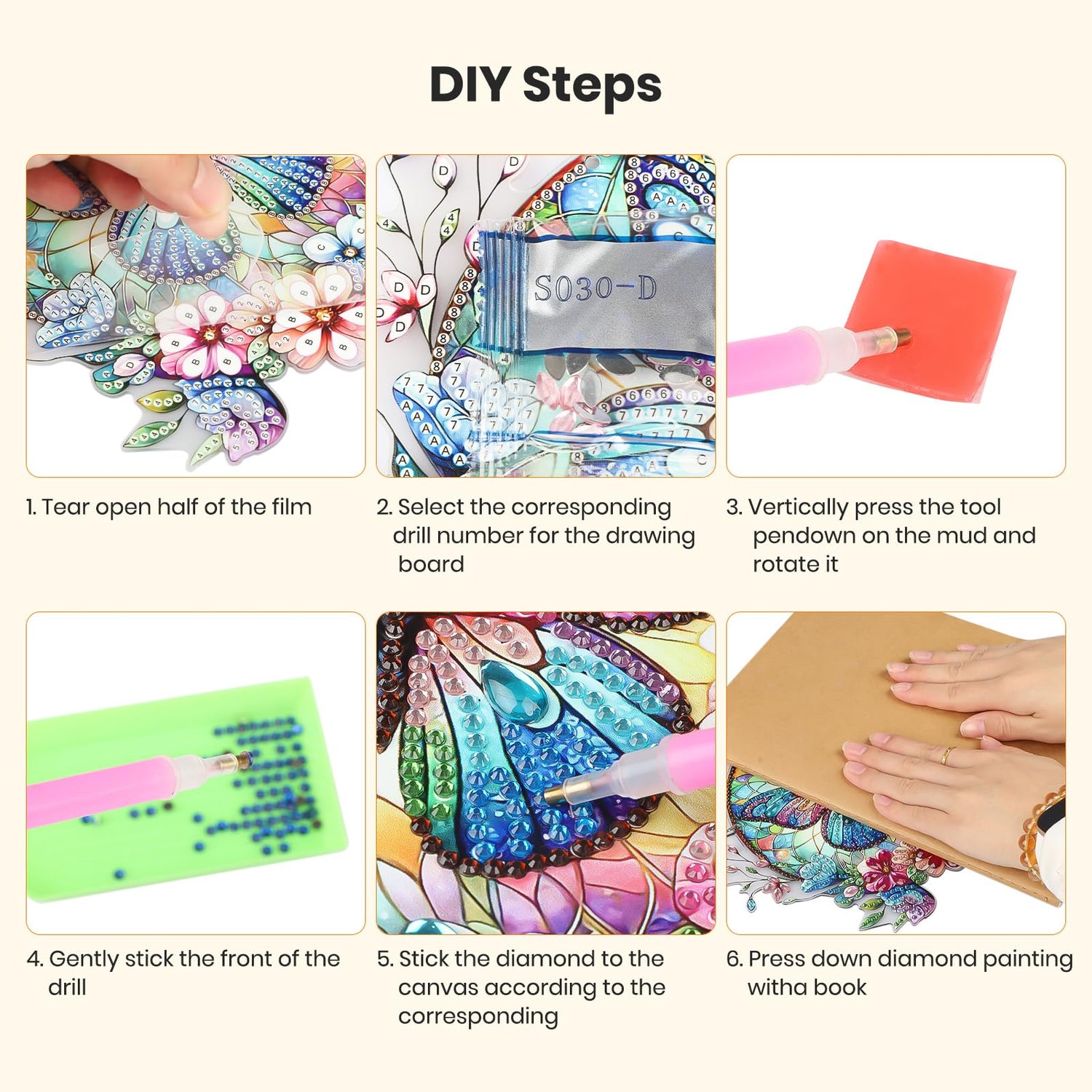 DIY Steps

S030-D

1. Tear open half of the film

2. Select the corresponding drill number for the drawing board

3. Vertically press the tool pendown on the mud and rotate it

4. Gently stick the front of the drill

5. Stick the diamond to the canvas according to the corresponding

6. Press down diamond painting witha book