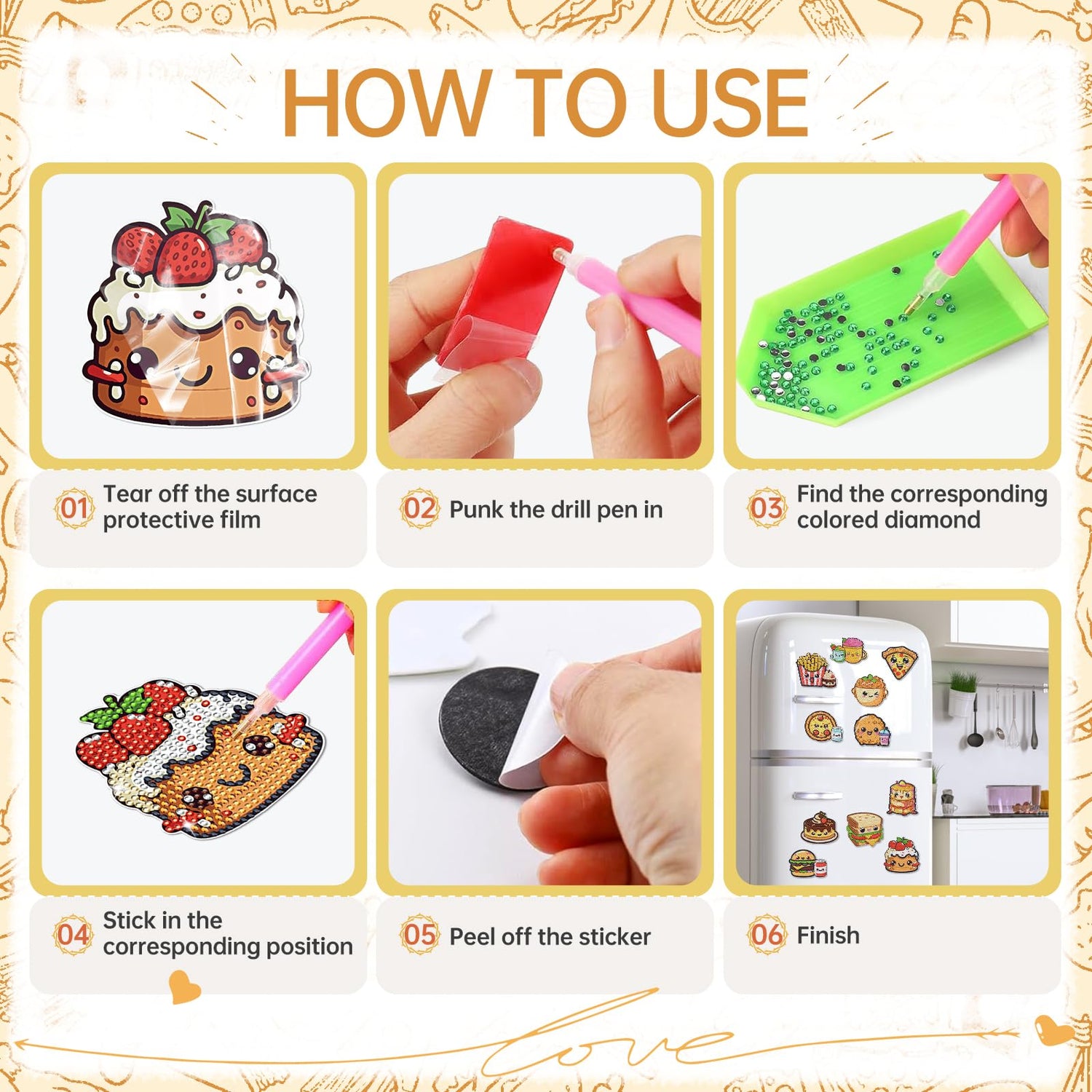 HOW TO USE

01 Tear off the surface protective film

02 Punk the drill pen in

03 Find the corresponding colored diamond

04 Stick in the corresponding position

05 Peel off the sticker

06 Finish

love