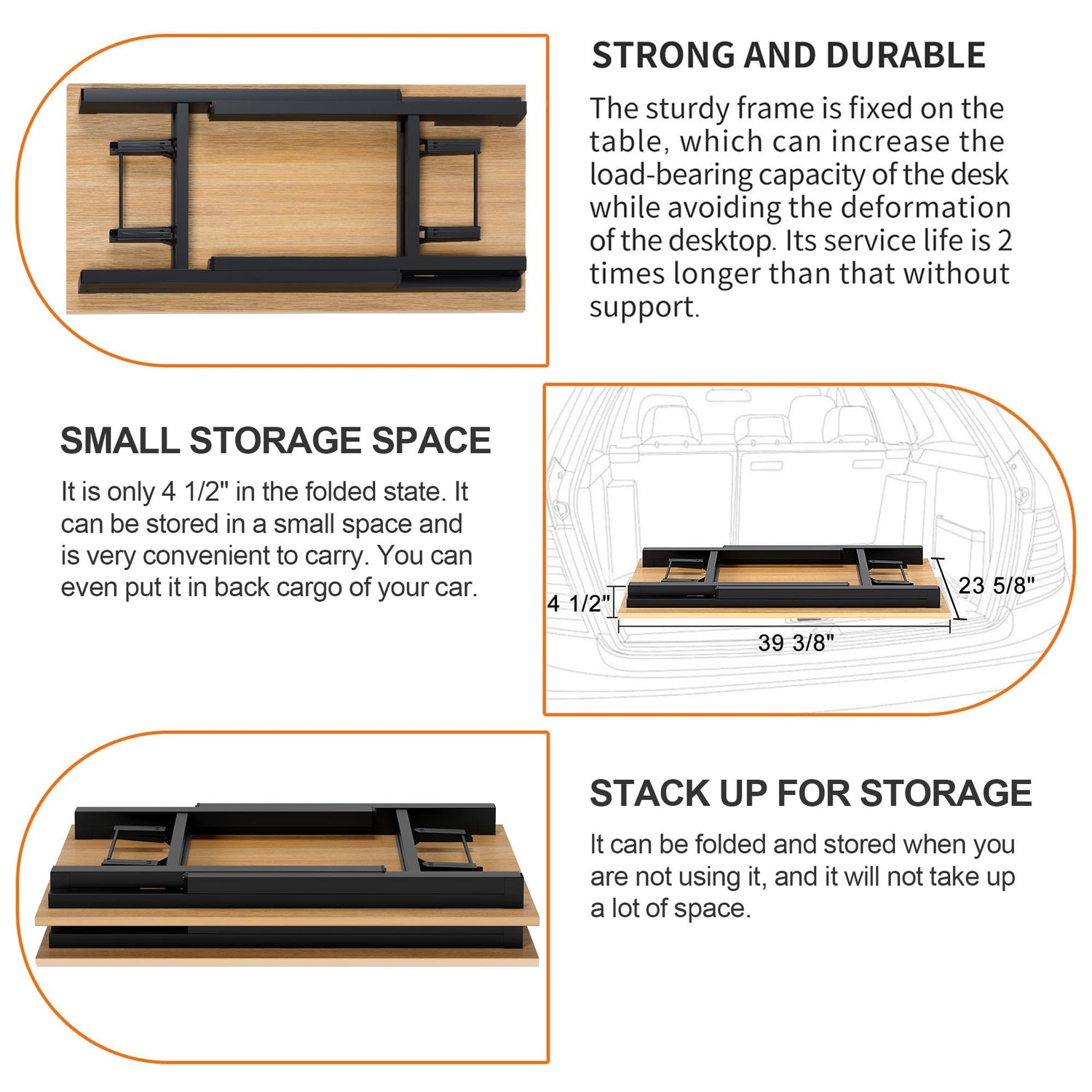 STRONG AND DURABLE

The sturdy frame is fixed on the table, which can increase the load-bearing capacity of the desk while avoiding the deformation of the desktop. Its service life is 2 times longer than that without support.

SMALL STORAGE SPACE

It is only 4 1/2" in the folded state. It can be stored in a small space and is very convenient to carry. You can even put it in back cargo of your car.

4 1/2"

23 5/8"

39 3/8"

STACK UP FOR STORAGE

It can be folded and stored when you are not using it, and it will not take up a lot of space.