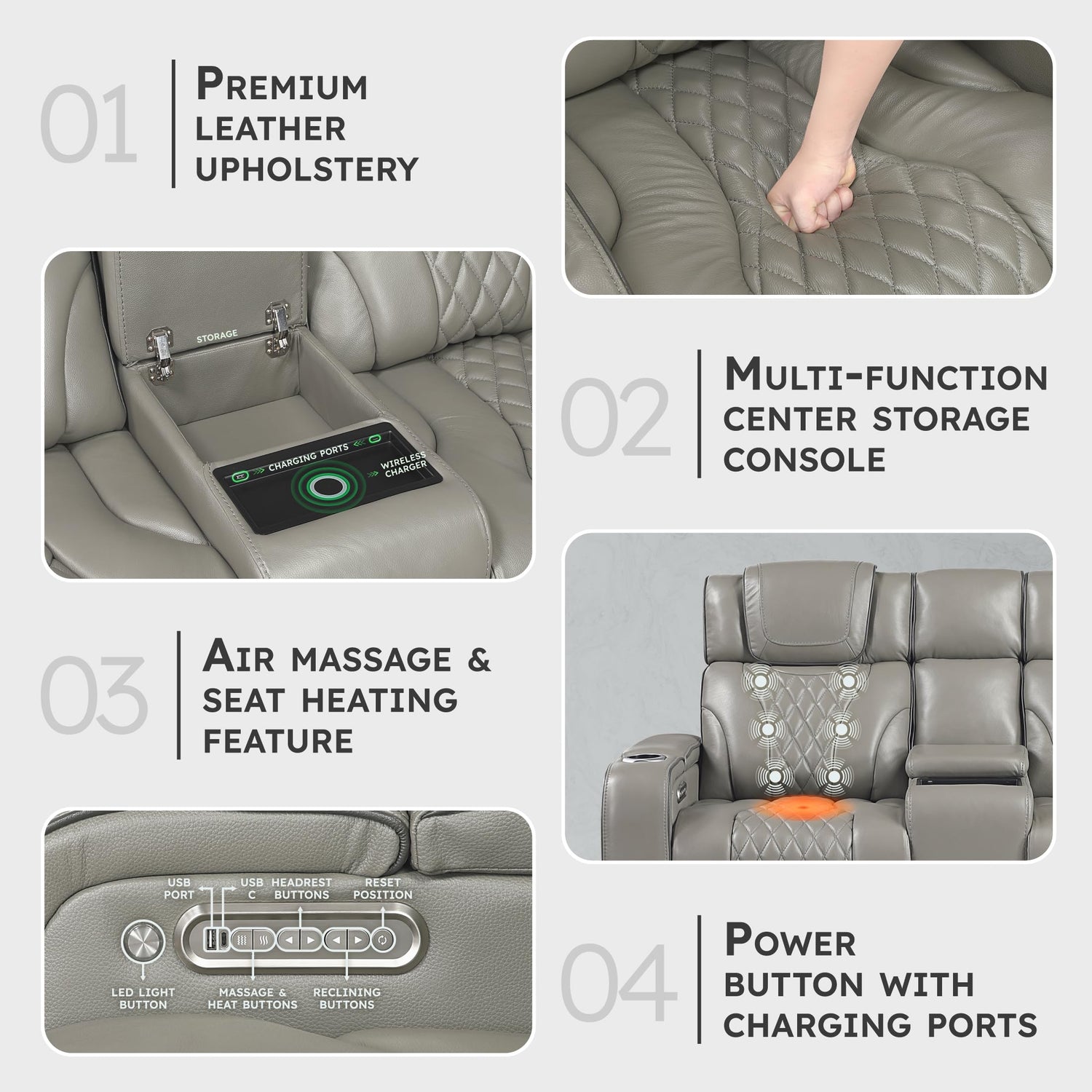 01

PREMIUM LEATHER UPHOLSTERY

STORAGE

CHARGING PORTS

WIRELESS CHARGER

02

MULTI-FUNCTION CENTER STORAGE CONSOLE

03

AIR MASSAGE & SEAT HEATING FEATURE

USB PORT

USB C

HEADREST BUTTONS

RESET POSITION

LED LIGHT BUTTON

MASSAGE & HEAT BUTTONS

RECLINING BUTTONS

04

POWER BUTTON WITH CHARGING PORTS