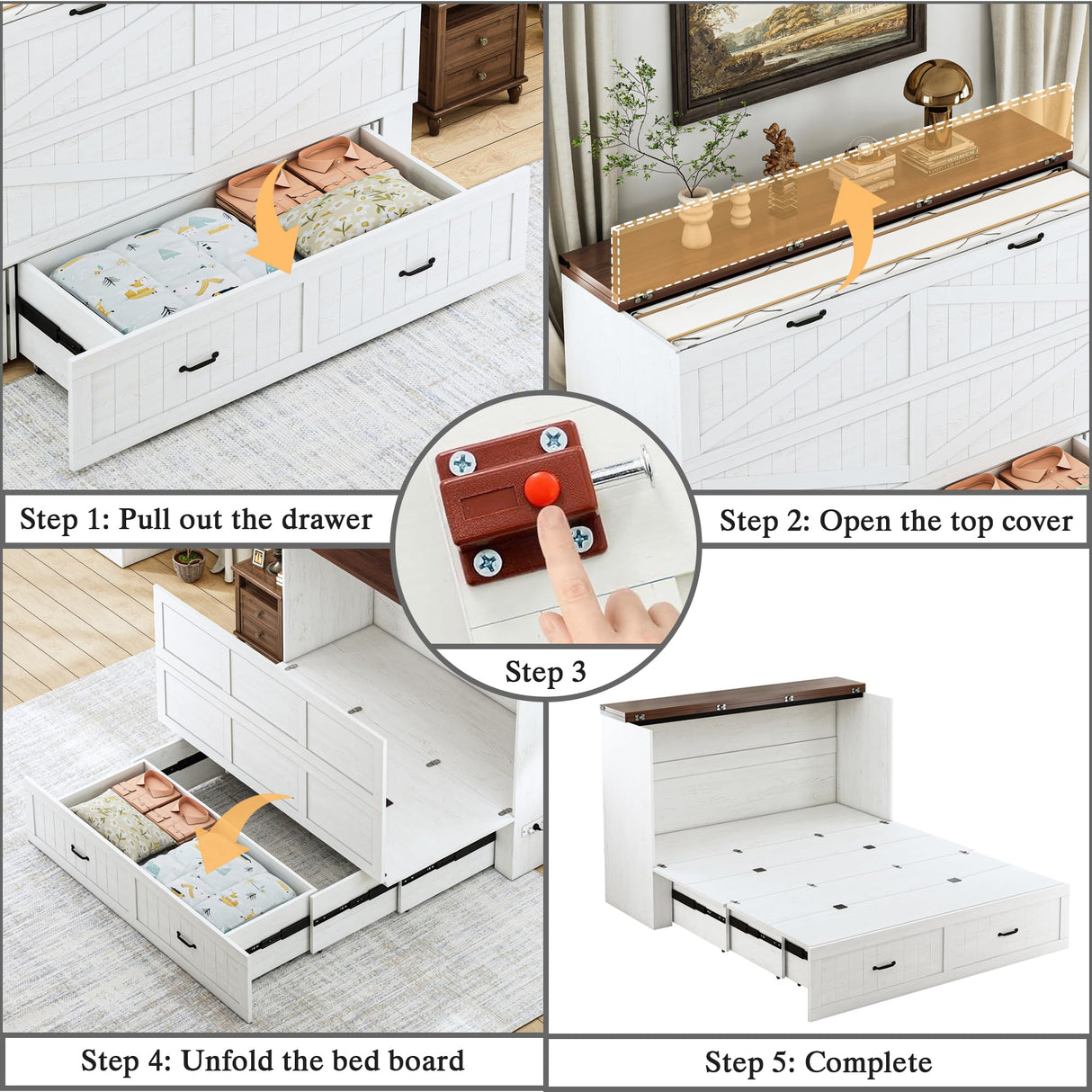 Step 1: Pull out the drawer

Step 2: Open the top cover

Step 3

Step 4: Unfold the bed board

Step 5: Complete