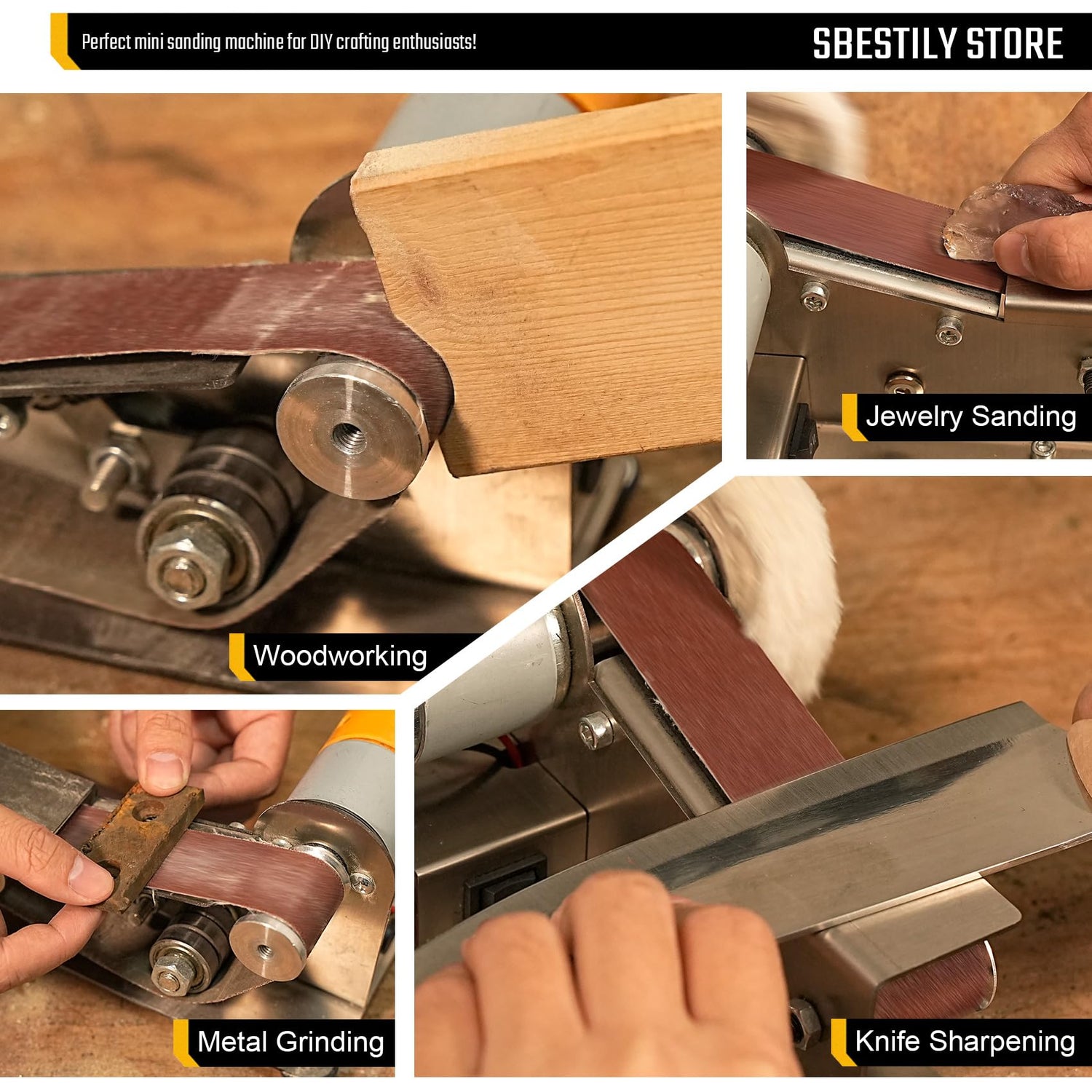 Perfect mini sanding machine for DIY crafting enthusiasts!

SBESTILY STORE

Jewelry Sanding

Woodworking

Metal Grinding

Knife Sharpening