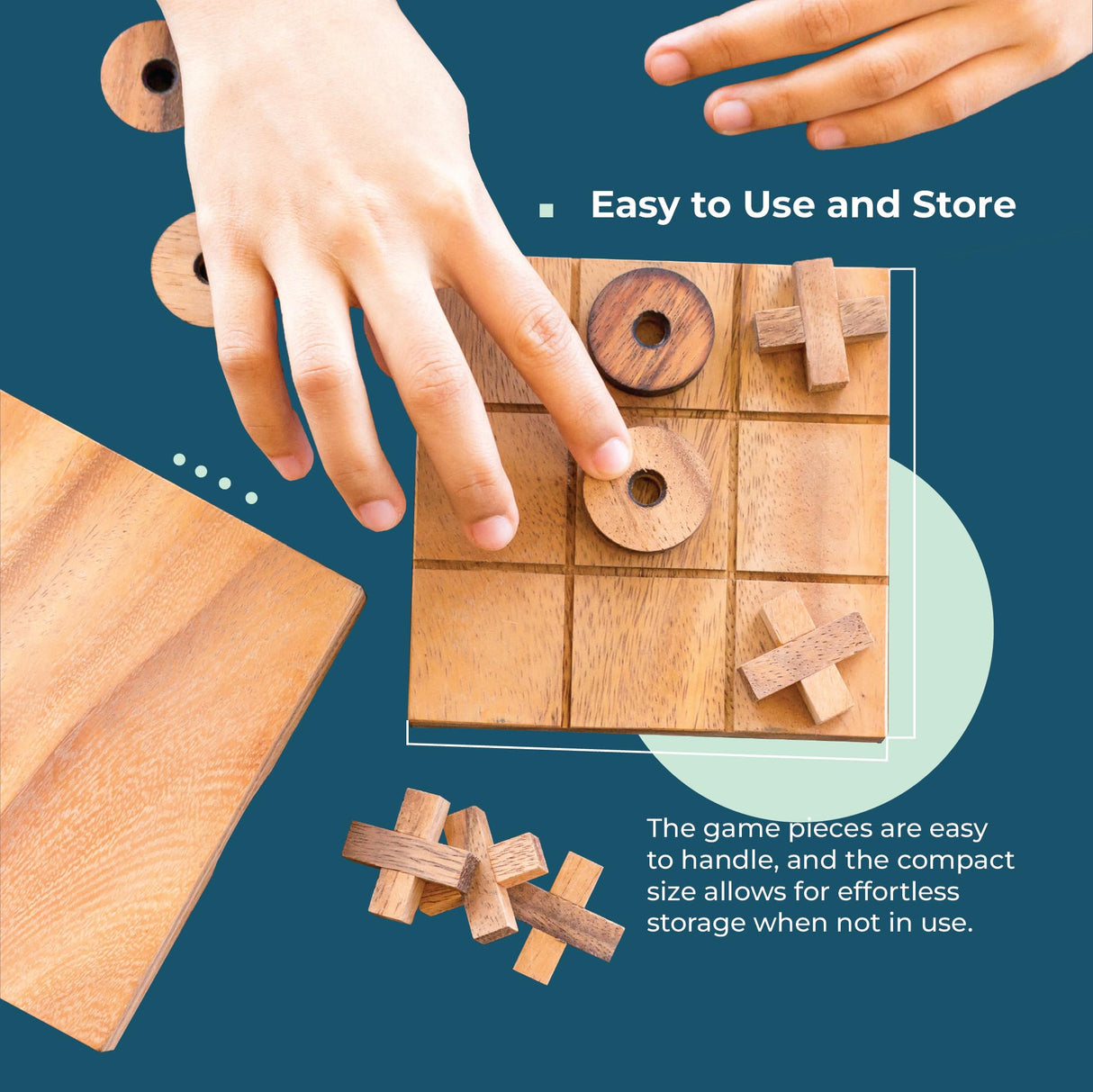 Easy to Use and Store

The game pieces are easy to handle, and the compact size allows for effortless storage when not in use.