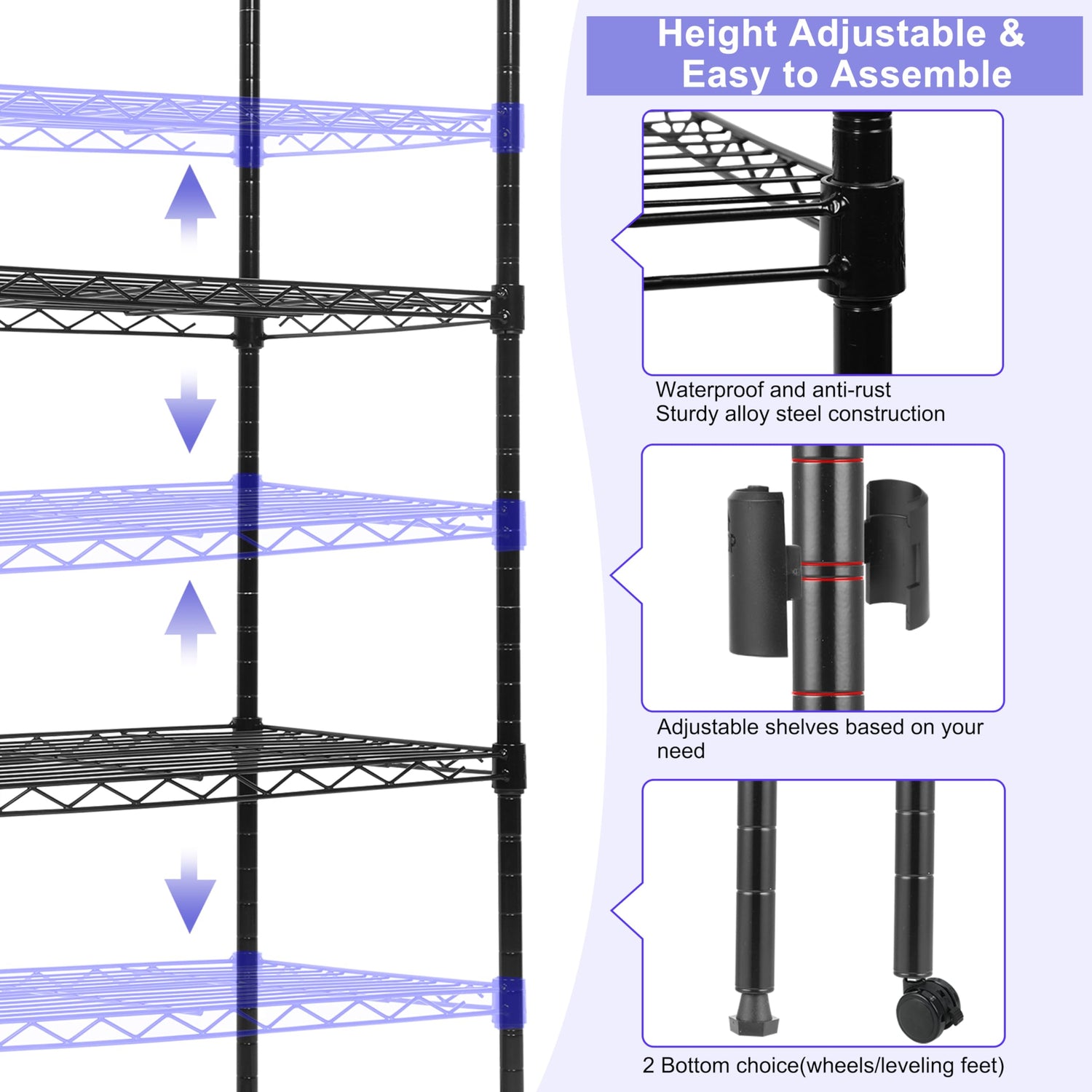 Height Adjustable & Easy to Assemble

Waterproof and anti-rust
Sturdy alloy steel construction

Adjustable shelves based on your need

2 Bottom choice(wheels/leveling feet)