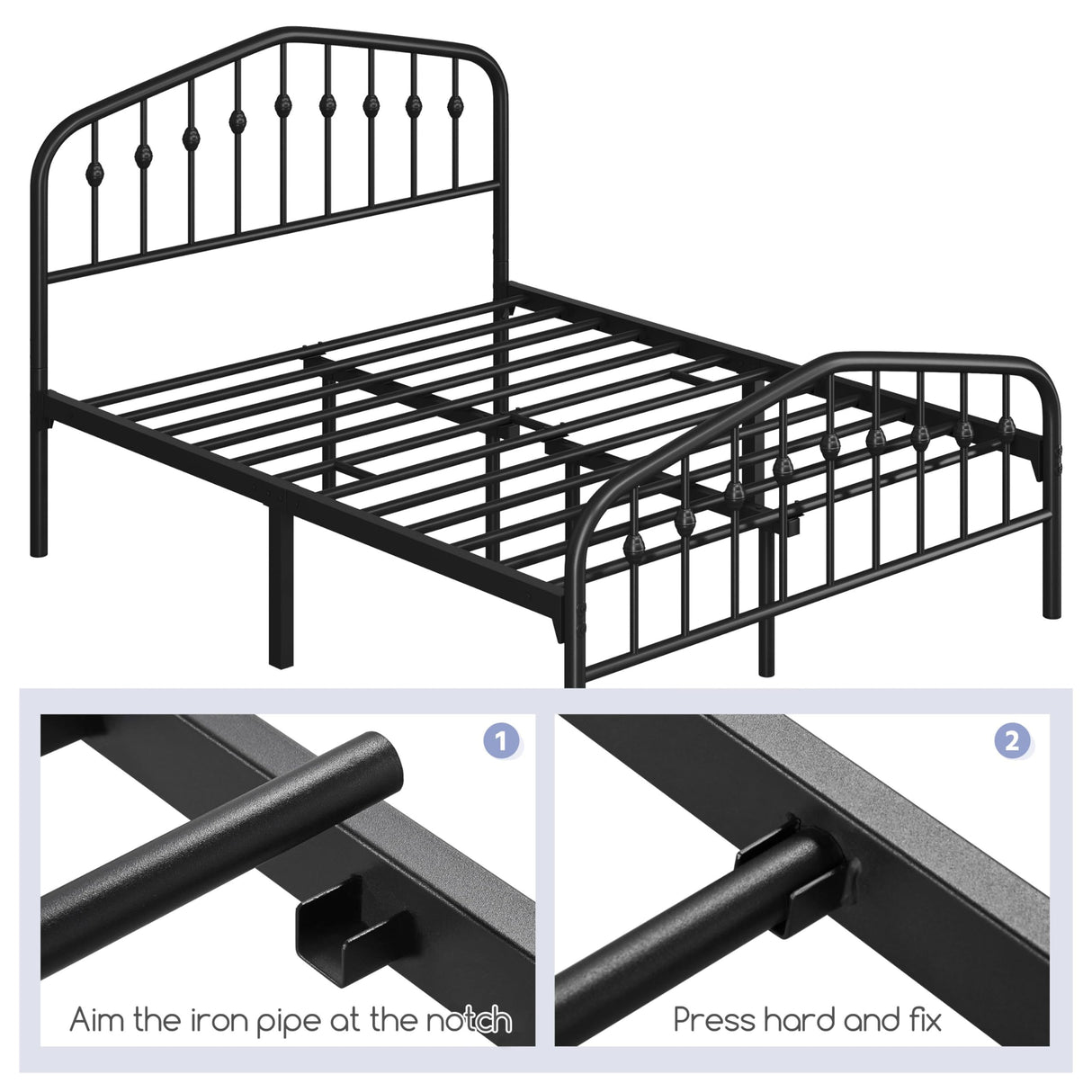 1

Aim the iron pipe at the notch

2

Press hard and fix