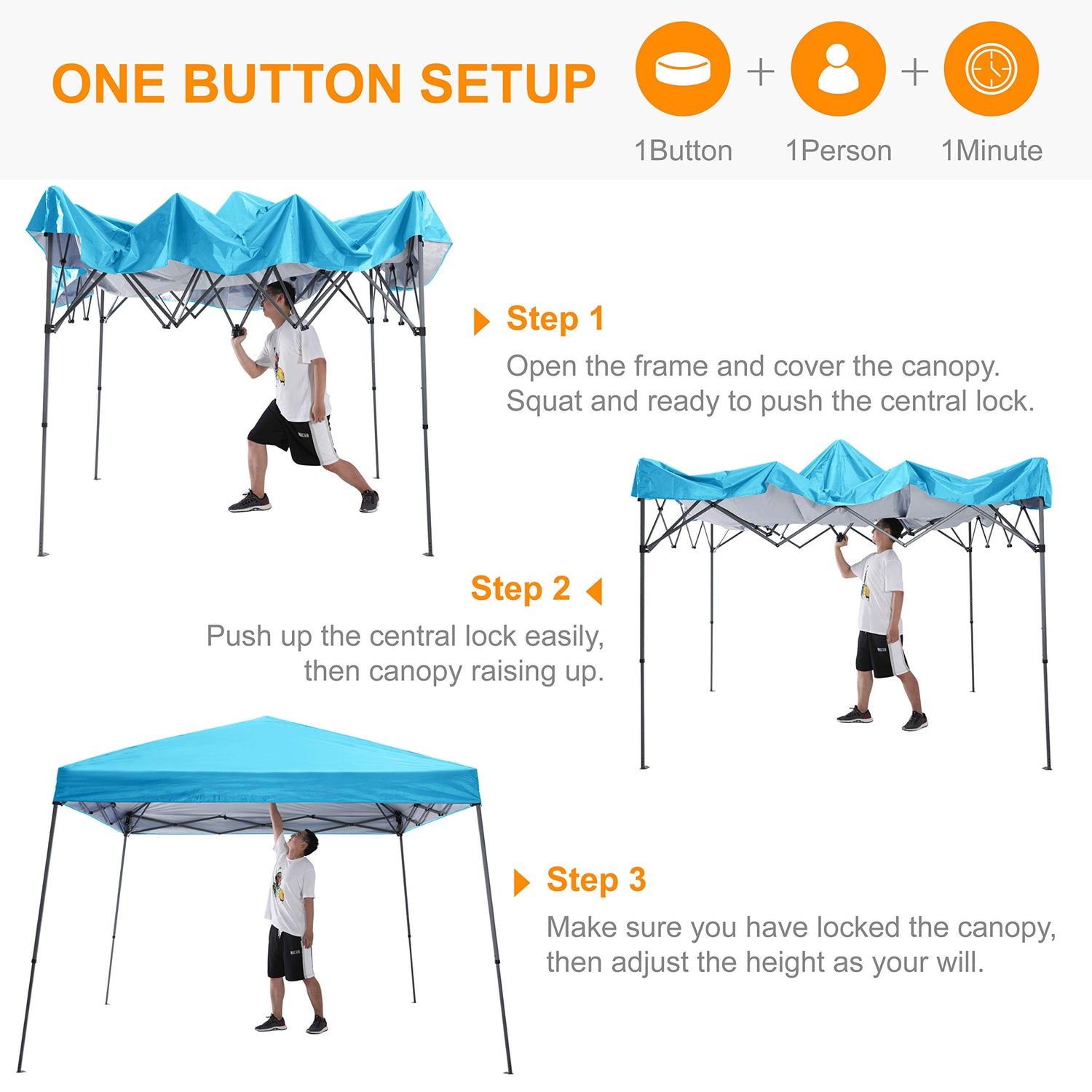 ONE BUTTON SETUP

+ +

1Button 1Person 1Minute

Step 1

Open the frame and cover the canopy. Squat and ready to push the central lock.

Step 2

Push up the central lock easily, then canopy raising up.

Step 3

Make sure you have locked the canopy, then adjust the height as your will.