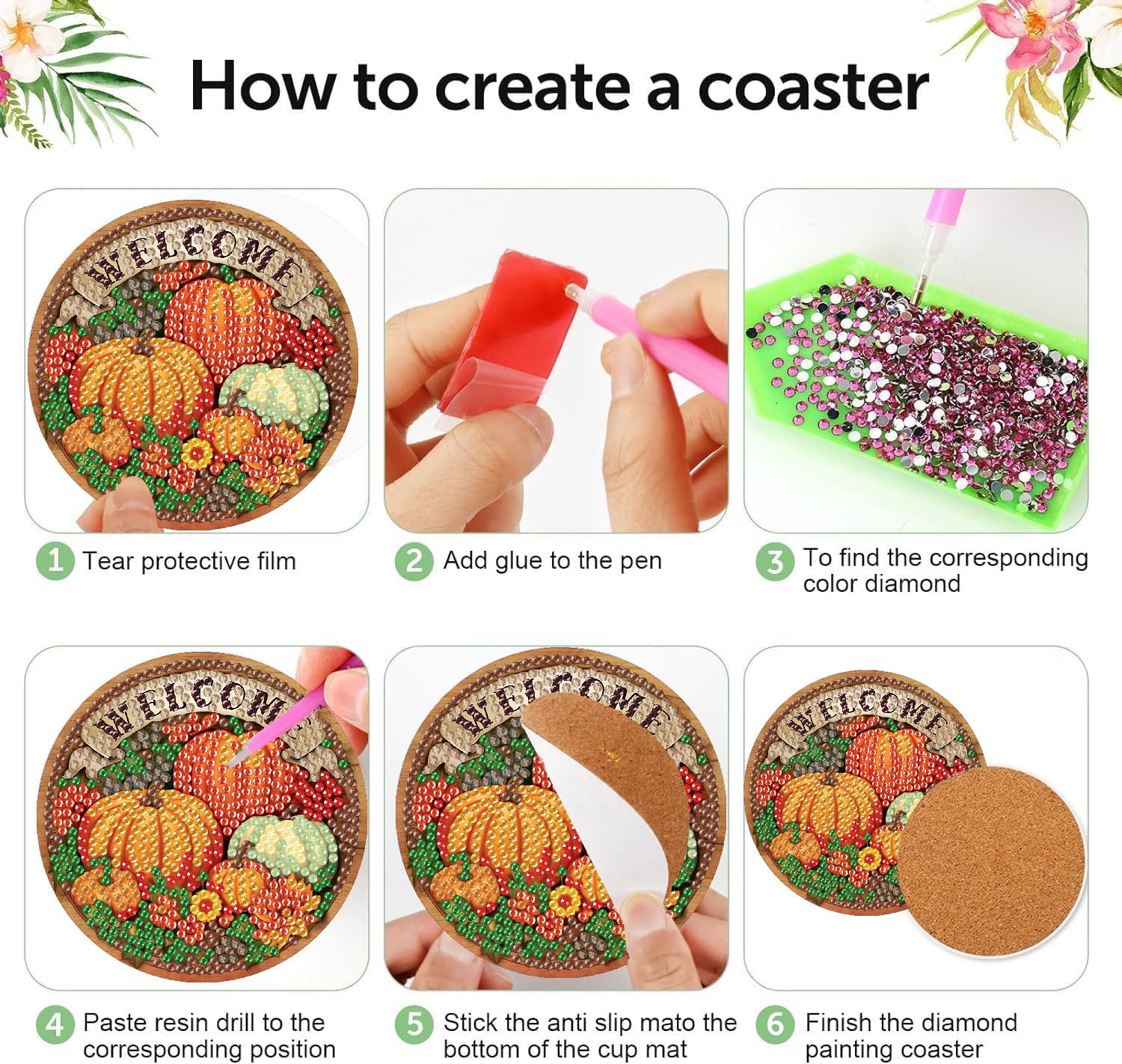 How to create a coaster

WELCOME

1 Tear protective film

2 Add glue to the pen

3 To find the corresponding color diamond

WELCOME

WELCOME

WELCOME

4 Paste resin drill to the corresponding position

5 Stick the anti slip mato the bottom of the cup mat

6 Finish the diamond painting coaster