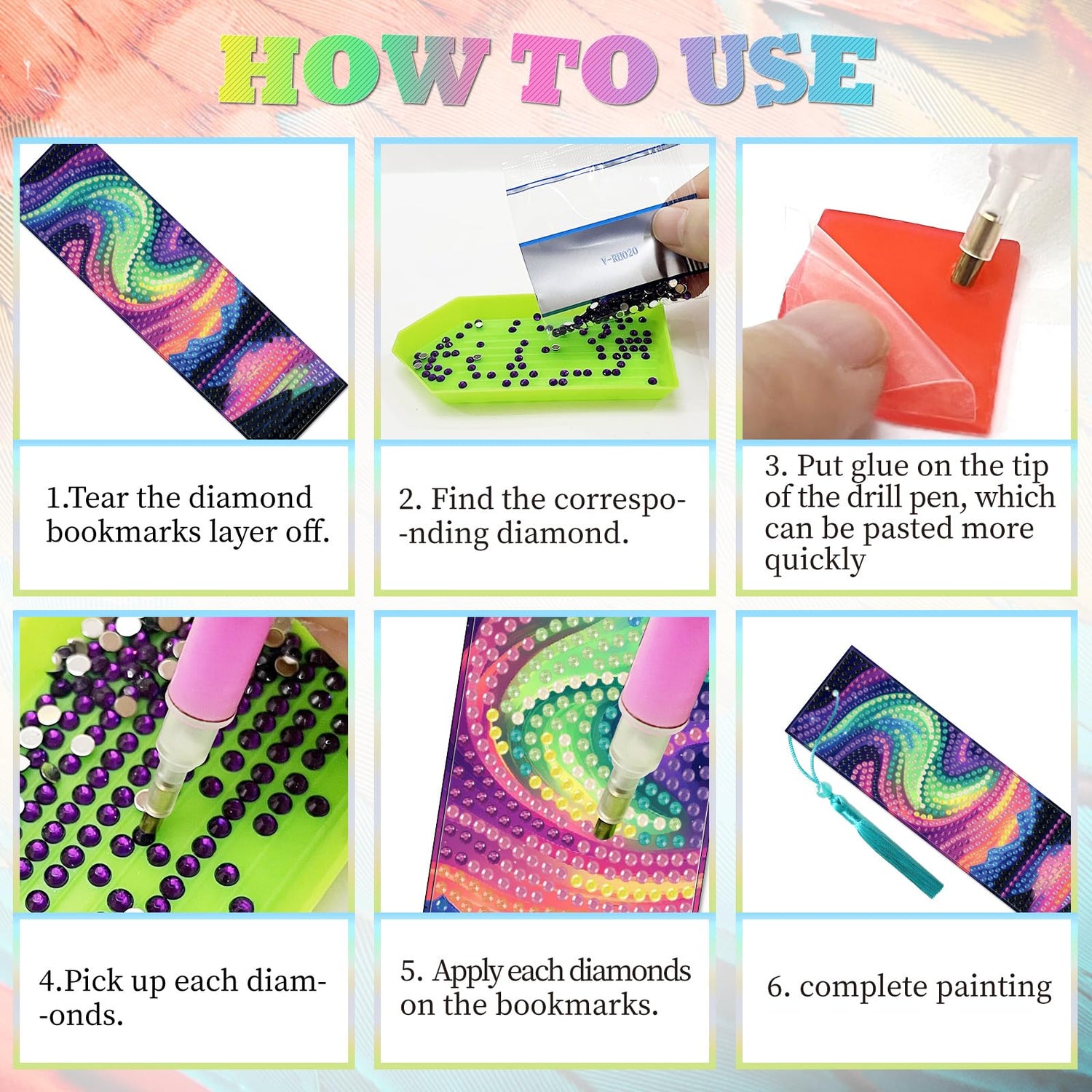 HOW TO USE

Y-RU020

1.Tear the diamond bookmarks layer off.

2. Find the correspo- -nding diamond.

3. Put glue on the tip of the drill pen, which can be pasted more quickly

4.Pick up each diam- -onds.

5. Apply each diamonds on the bookmarks.

6. complete painting