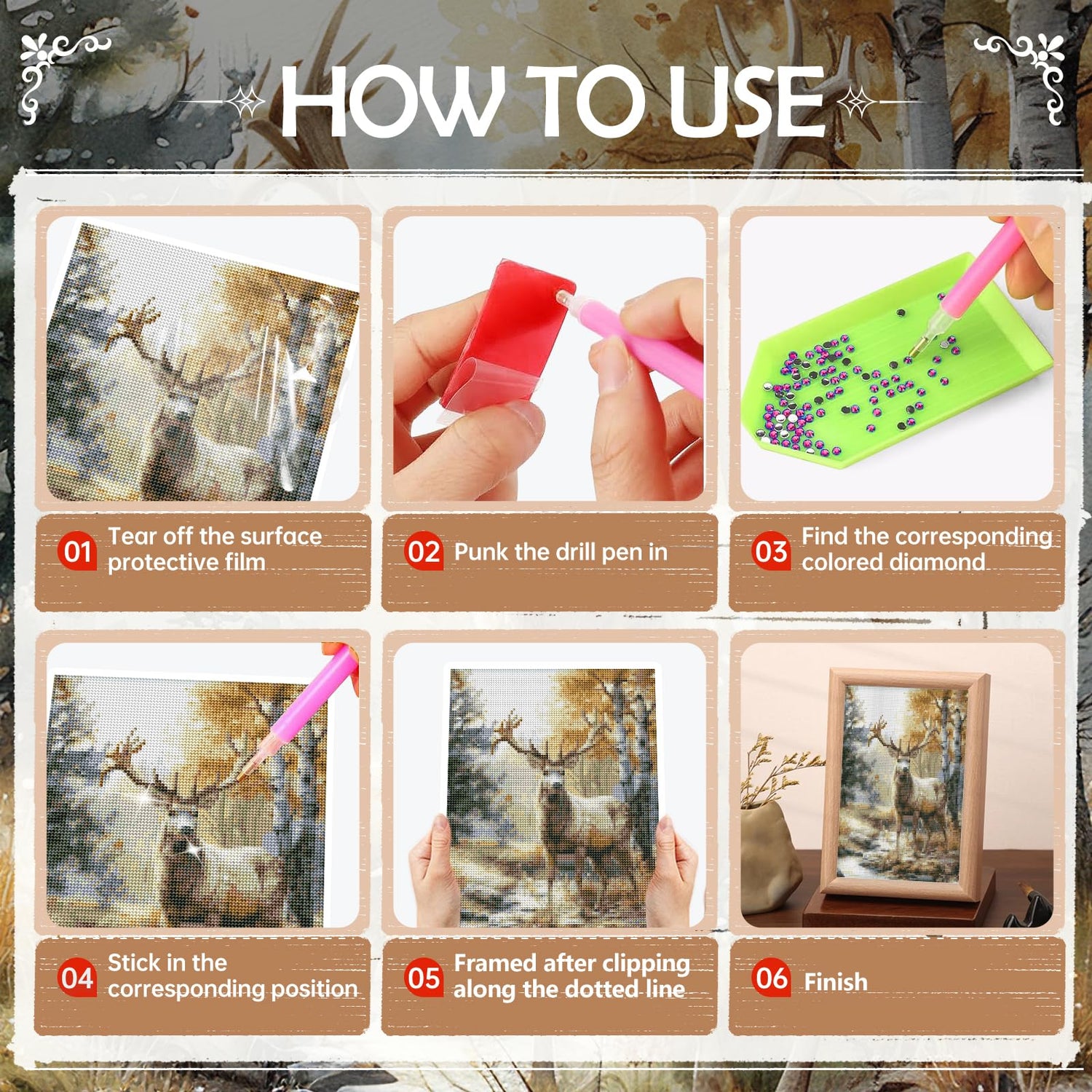 HOW TO USE

01 Tear off the surface protective film

02 Punk the drill pen in

03 Find the corresponding colored diamond

04 Stick in the corresponding position

05 Framed after clipping along the dotted line

06 Finish