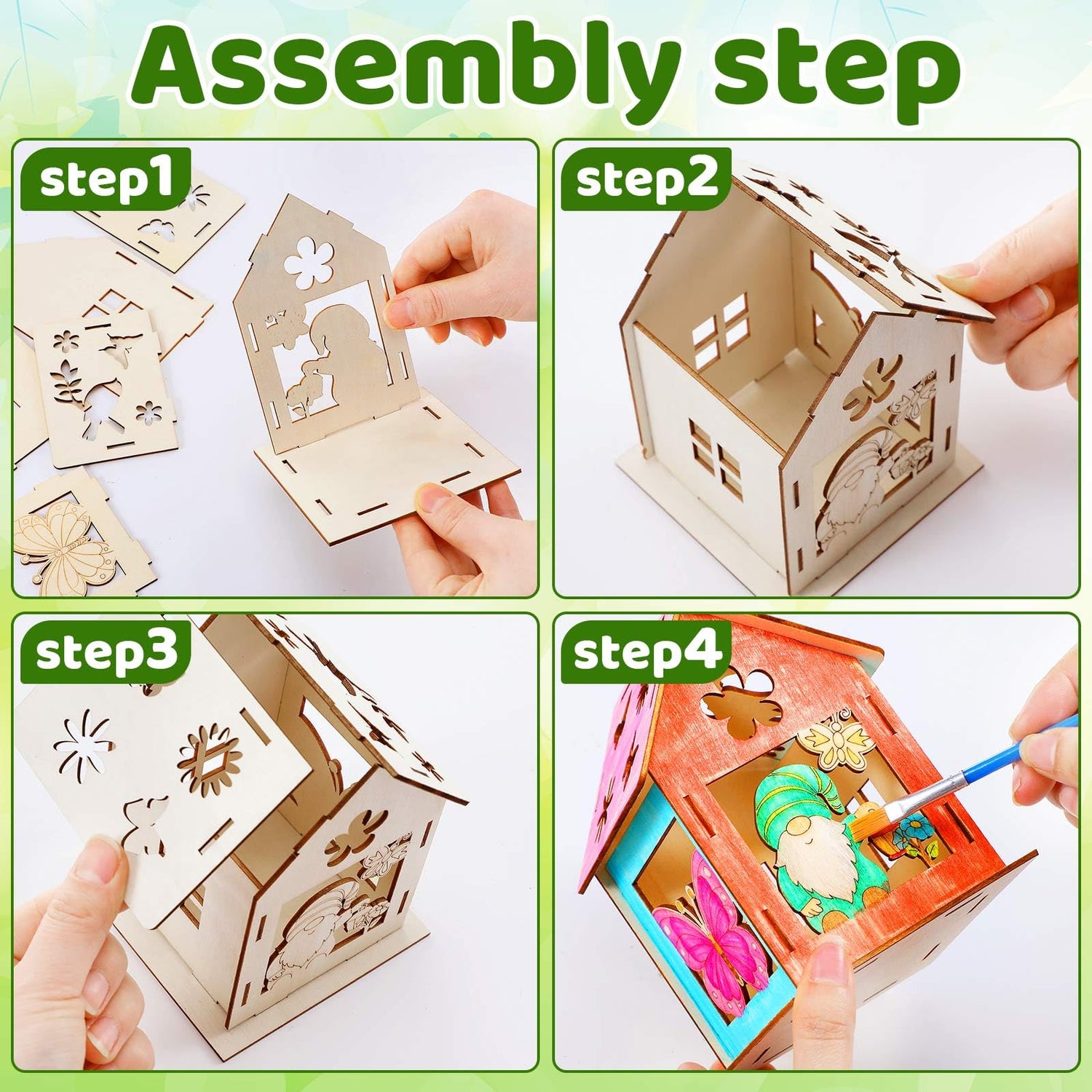 Assembly step

step1

step2

step3

step4