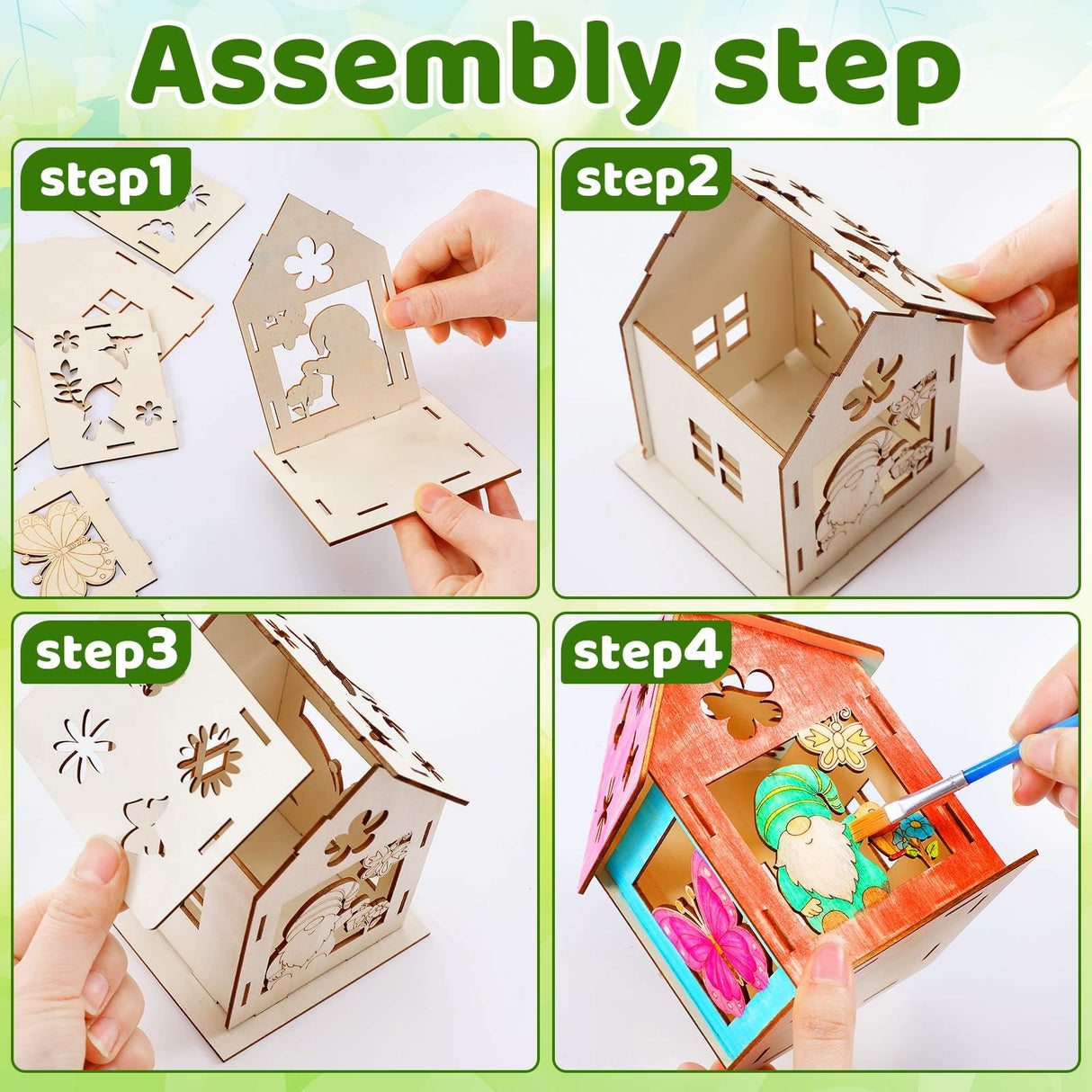 Assembly step

step1

step2

step3

step4