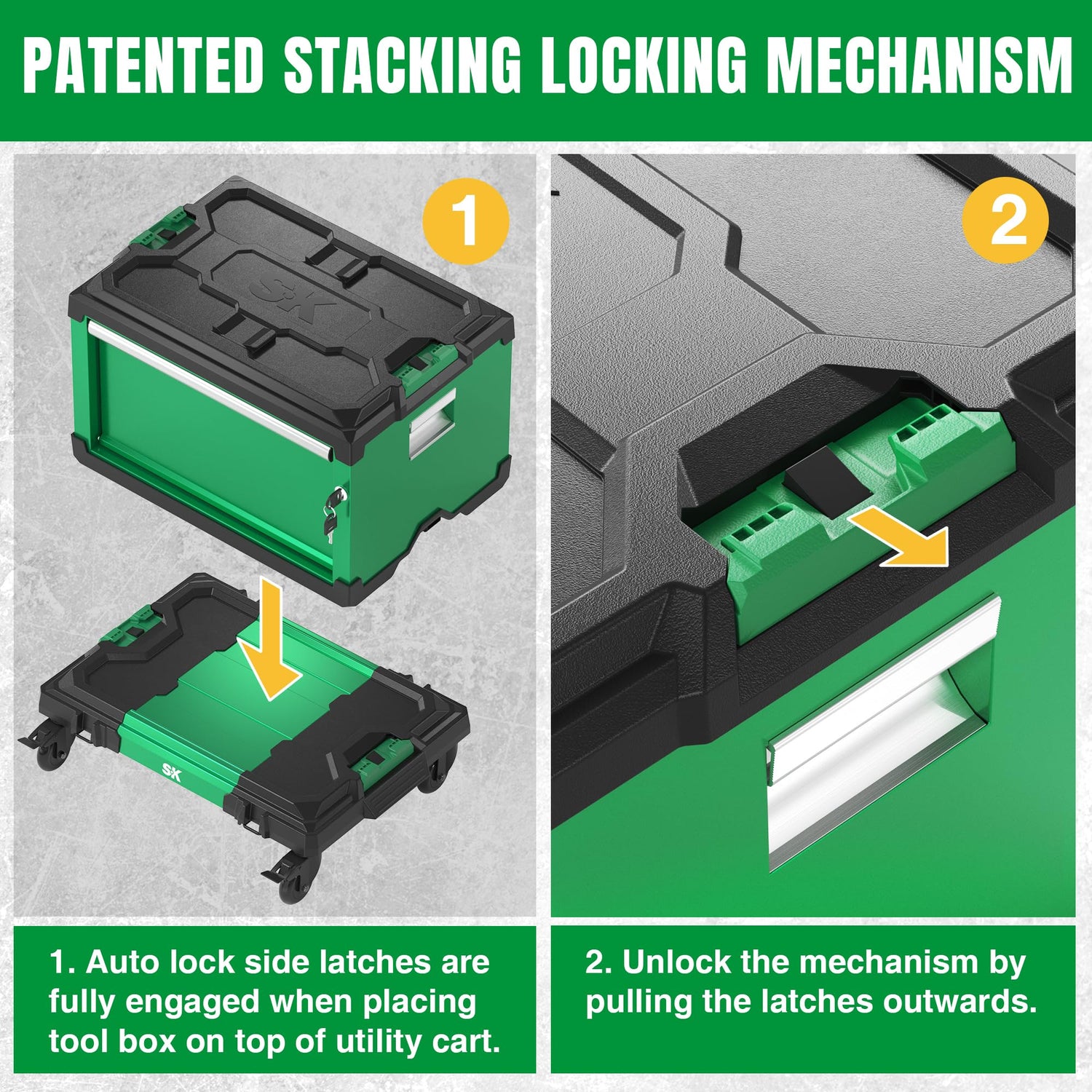 PATENTED STACKING LOCKING MECHANISM

1

S·K

S·K

2

1. Auto lock side latches are fully engaged when placing tool box on top of utility cart.

2. Unlock the mechanism by pulling the latches outwards.