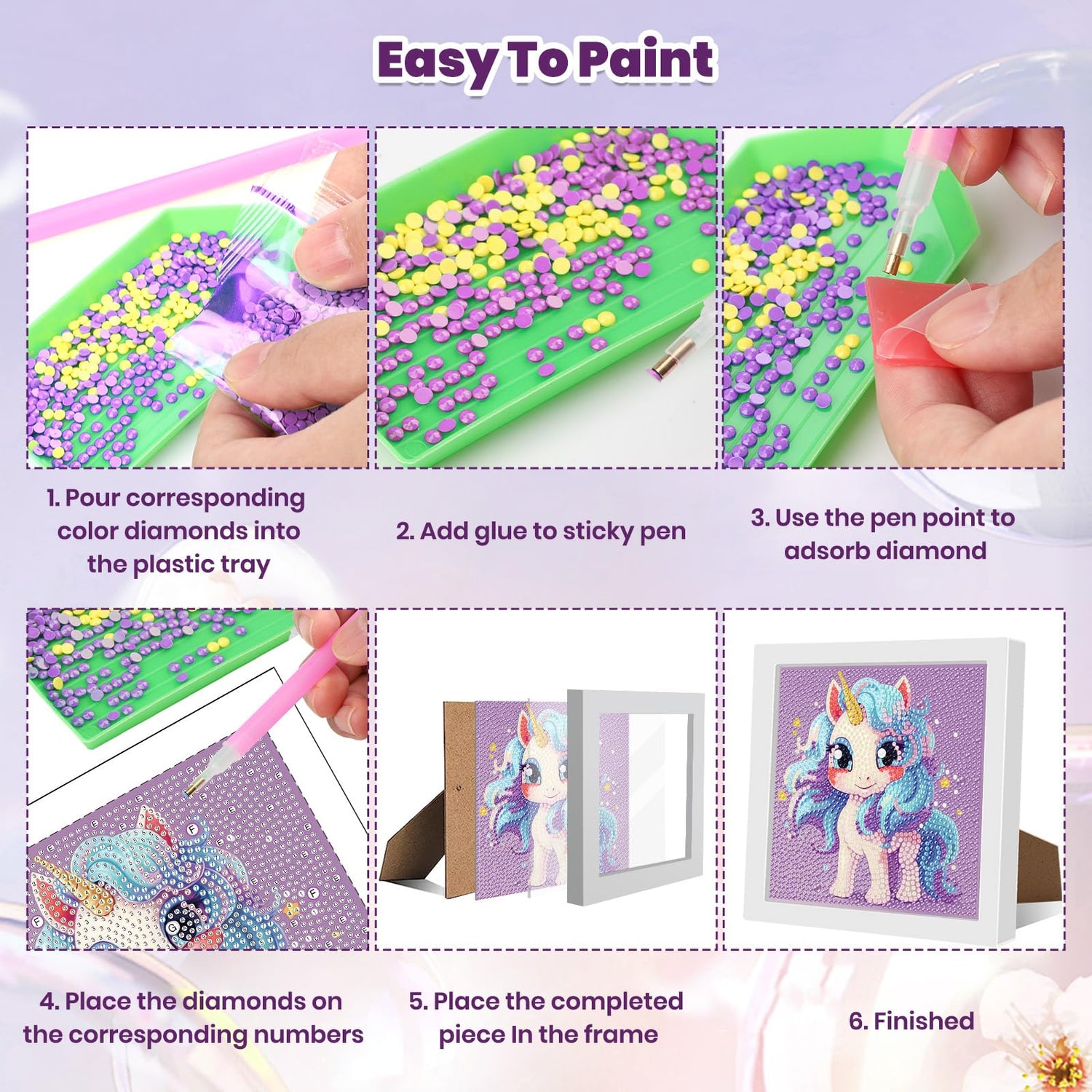 Easy To Paint

1. Pour corresponding color diamonds into the plastic tray

2. Add glue to sticky pen

3. Use the pen point to adsorb diamond

4. Place the diamonds on the corresponding numbers

5. Place the completed piece In the frame

6. Finished