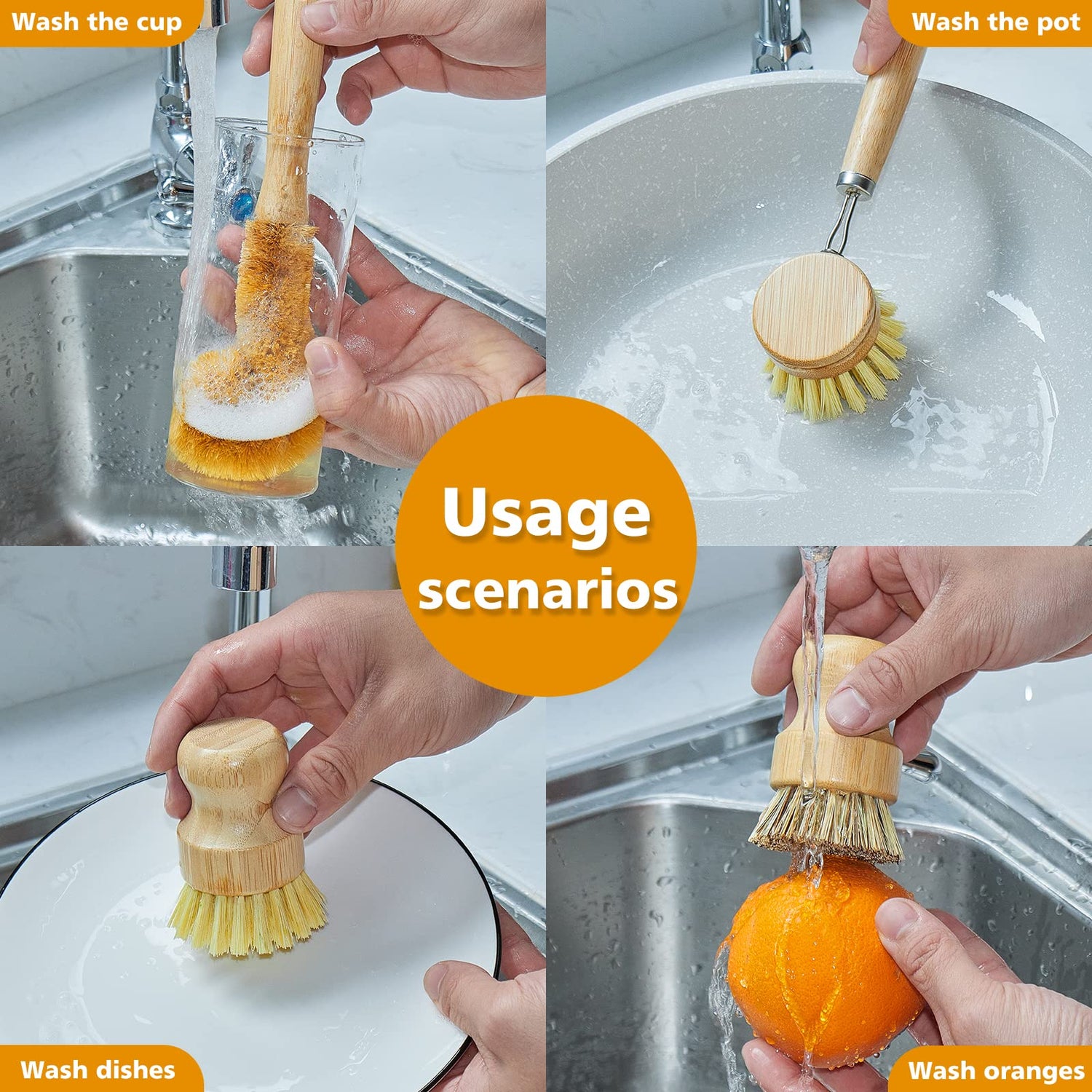 Wash the cup

Wash the pot

Usage scenarios

Wash dishes

Wash oranges