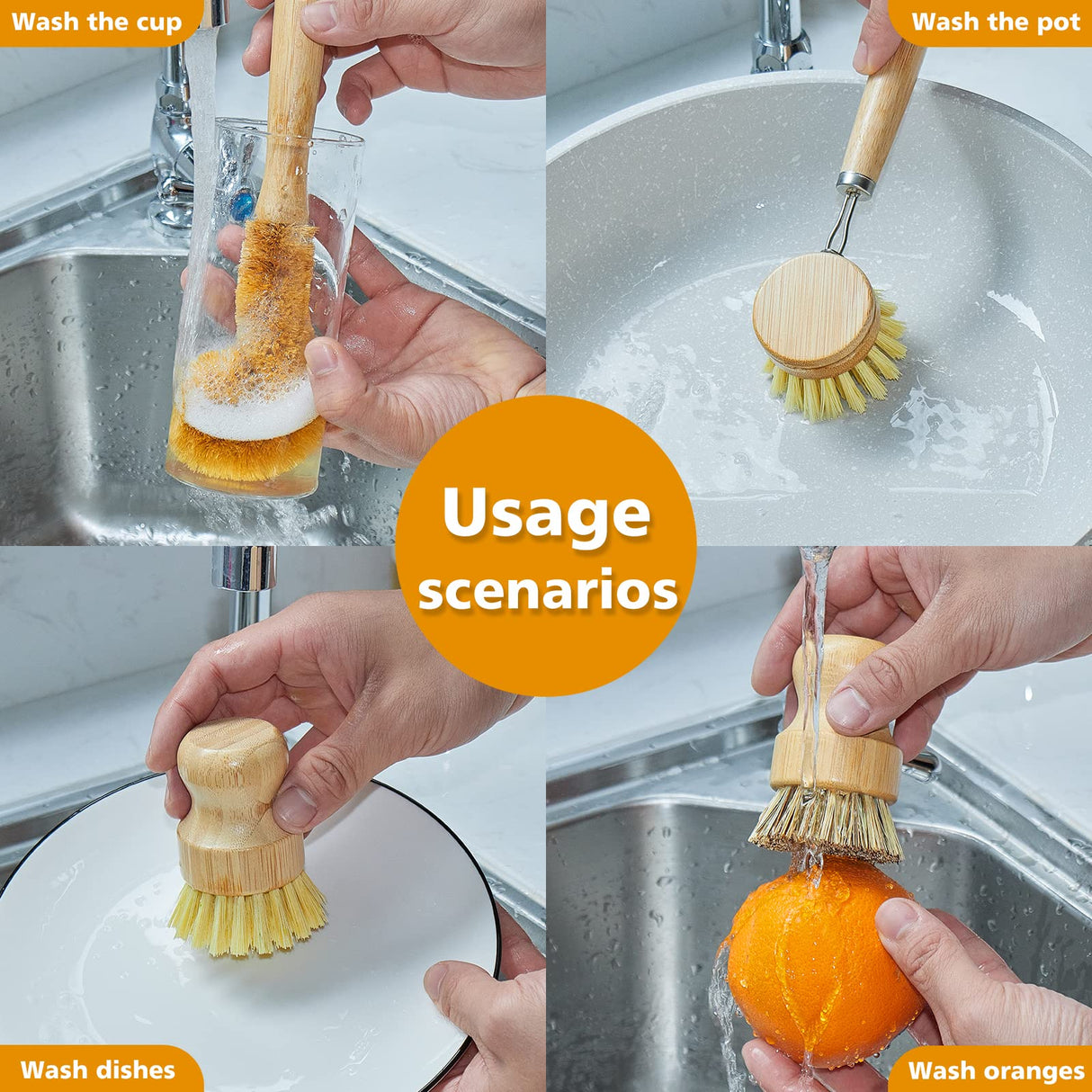 Wash the cup

Wash the pot

Usage scenarios

Wash dishes

Wash oranges