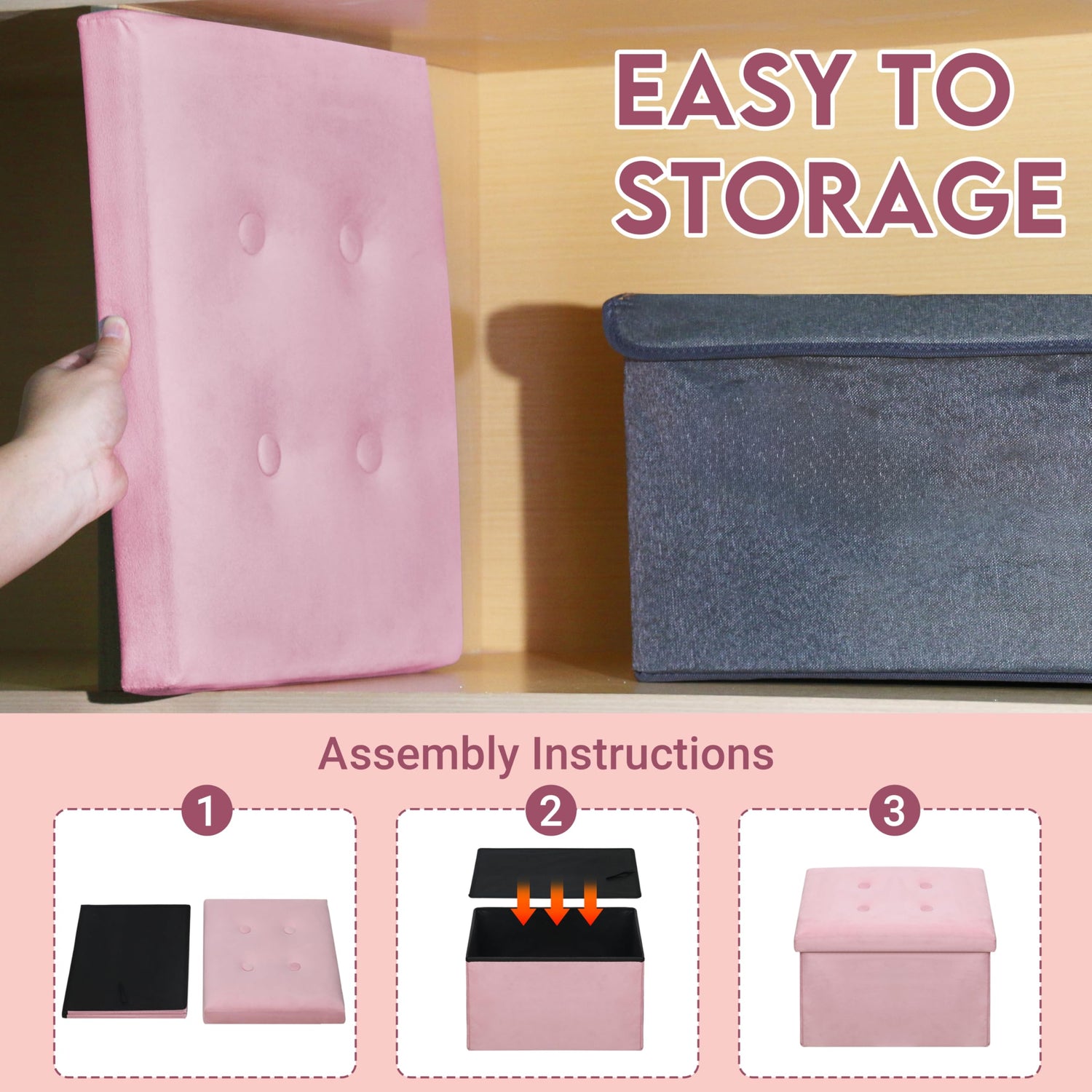 EASY TO STORAGE

Assembly Instructions

1

2

3