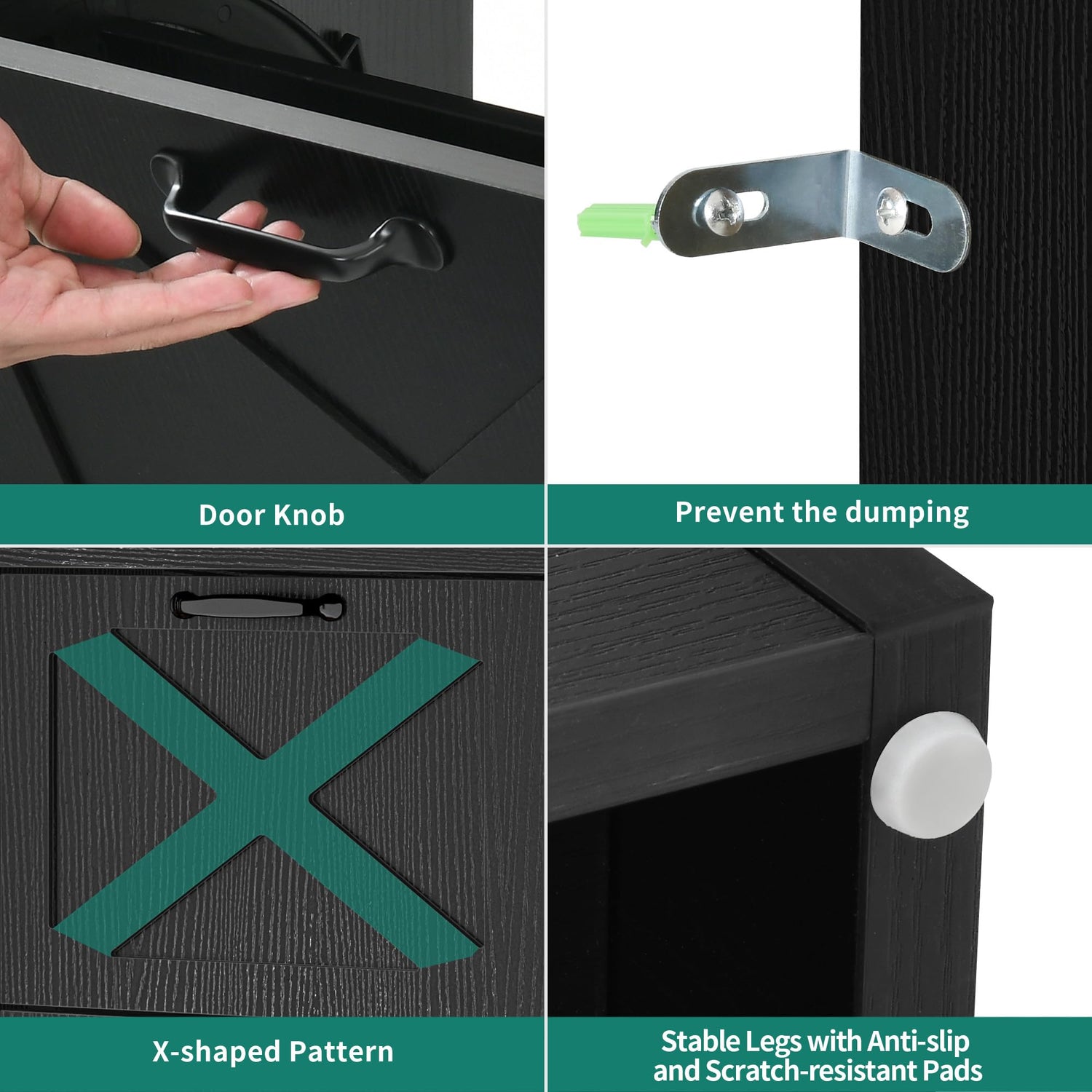 Door Knob

Prevent the dumping

X-shaped Pattern

Stable Legs with Anti-slip and Scratch-resistant Pads