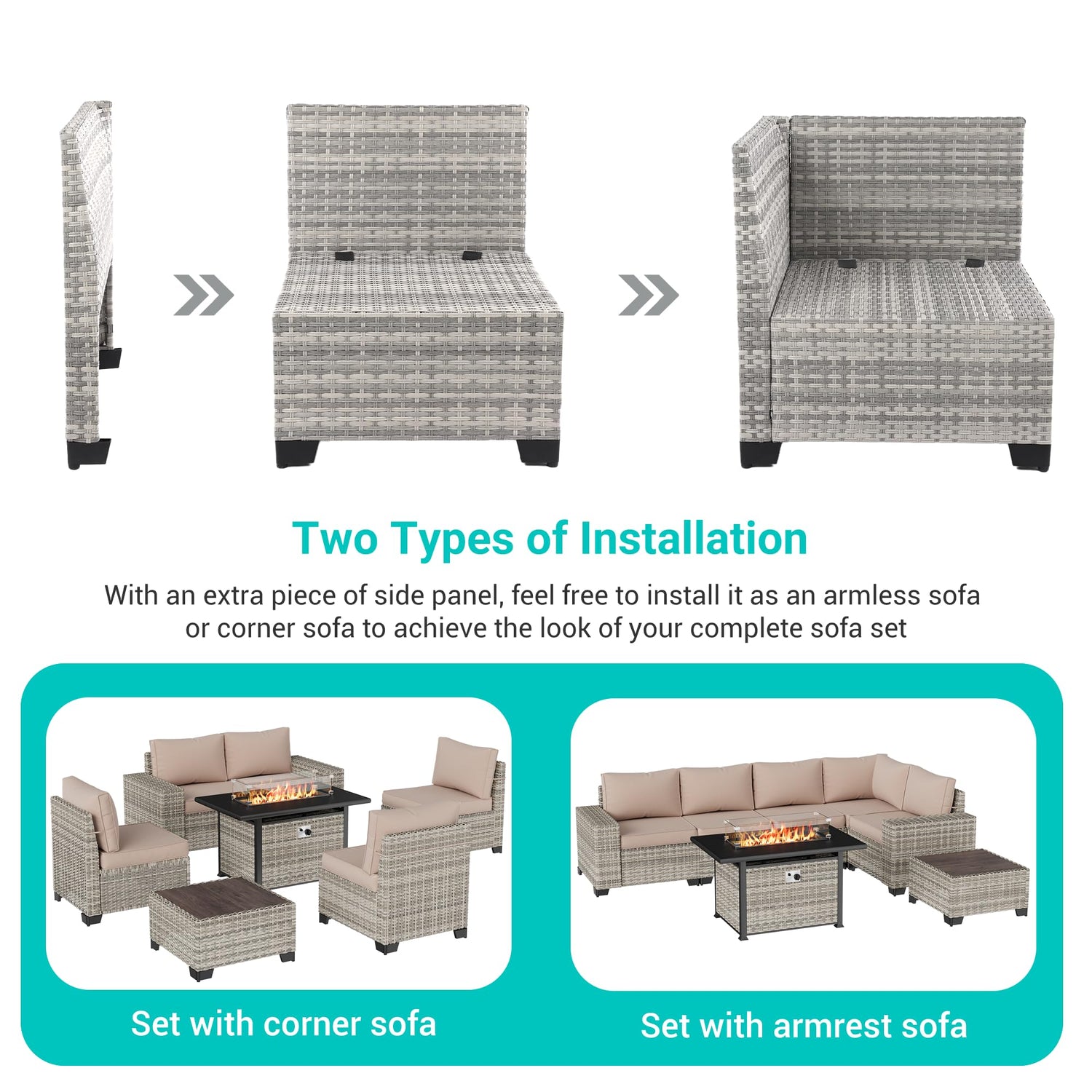 Two Types of Installation

With an extra piece of side panel, feel free to install it as an armless sofa or corner sofa to achieve the look of your complete sofa set

Set with corner sofa

Set with armrest sofa