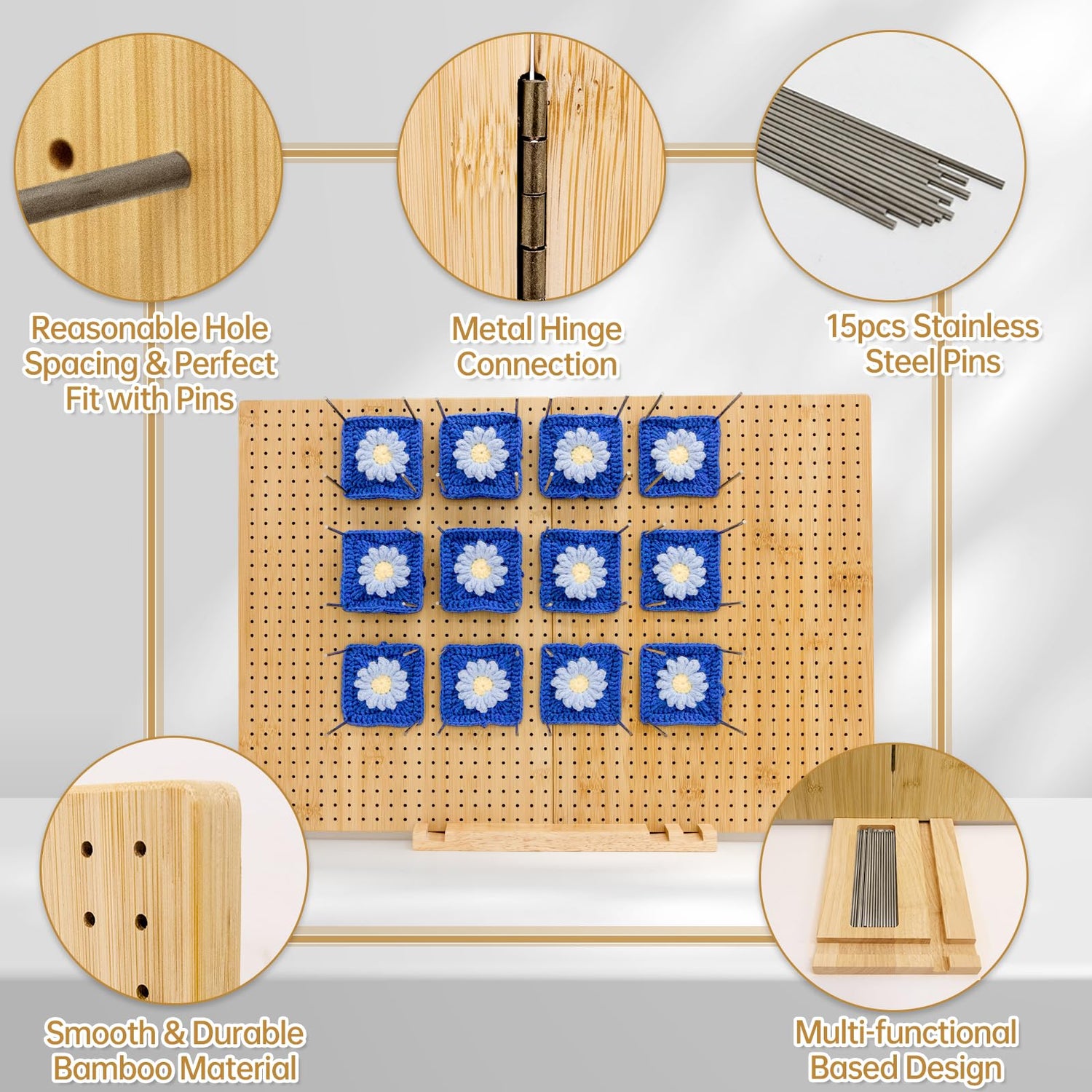 Reasonable Hole Spacing & Perfect Fit with Pins

Metal Hinge Connection

15pcs Stainless Steel Pins

Smooth & Durable Bamboo Material

Multi-functional Based Design